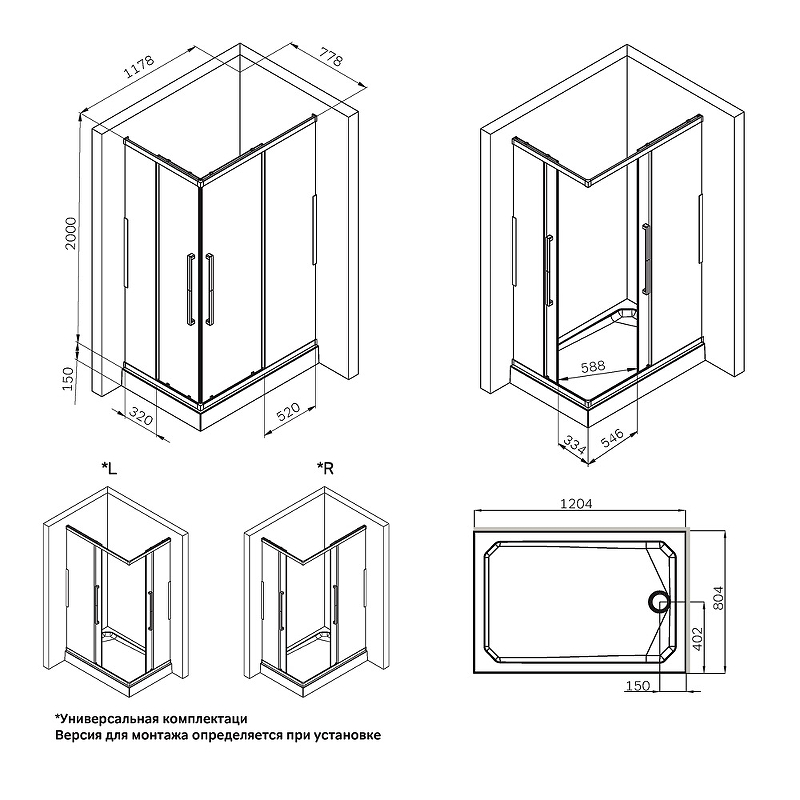 1178
778
2000
150
320
520
588
334
546
*L
*R
1204
804
402
150
*Универсальная комплектаци
Версия для монтажа определяется при установке