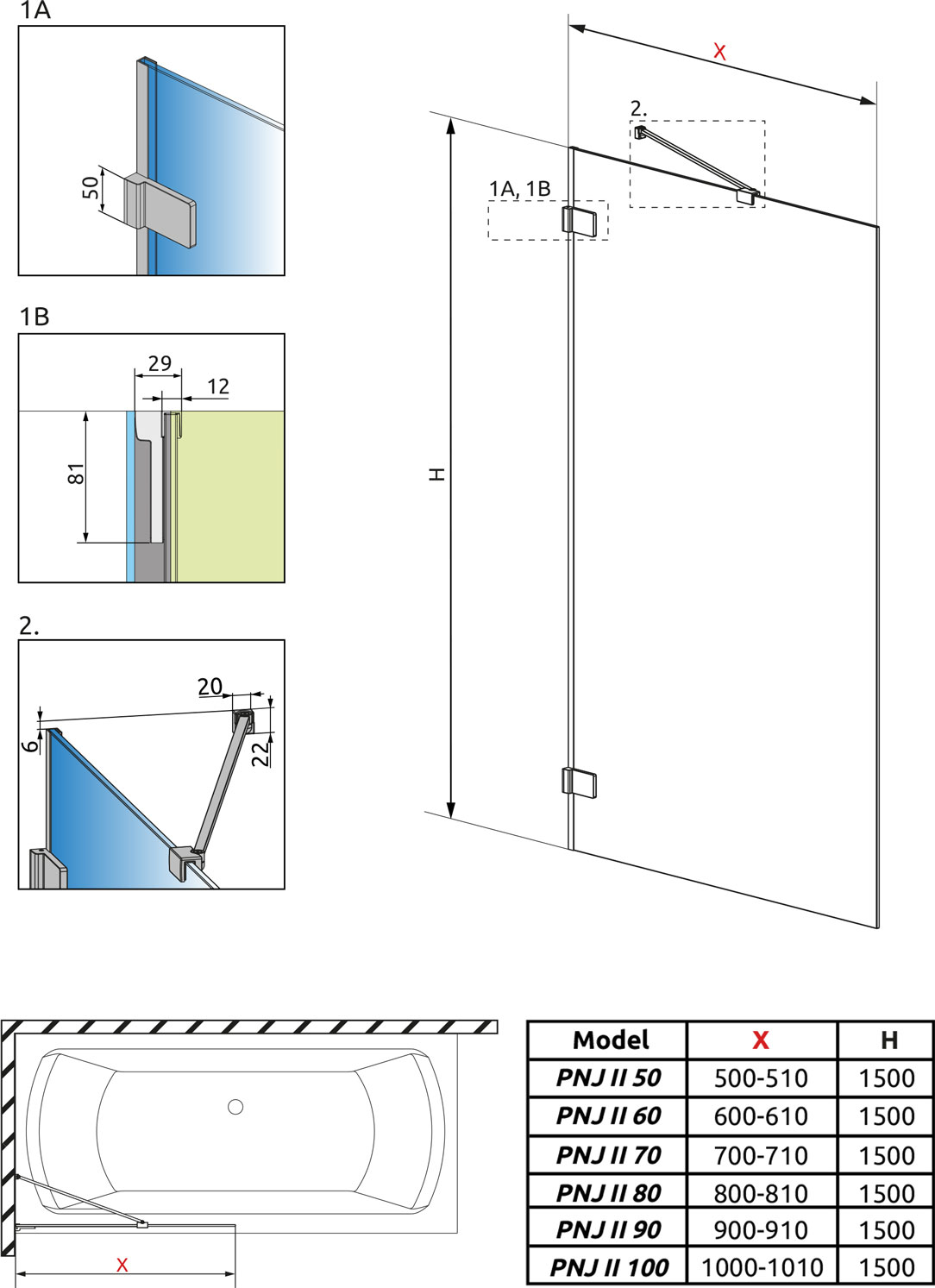 1A

50

1B

29

12

81

2.

20

6

22

X

2.

1A, 1B

H

X

| Model | X | H |
|---|---|---|
| PNJ II 50 | 500-510 | 1500 |
| PNJ II 60 | 600-610 | 1500 |
| PNJ II 70 | 700-710 | 1500 |
| PNJ II 80 | 800-810 | 1500 |
| PNJ II 90 | 900-910 | 1500 |
| PNJ II 100 | 1000-1010 | 1500 |