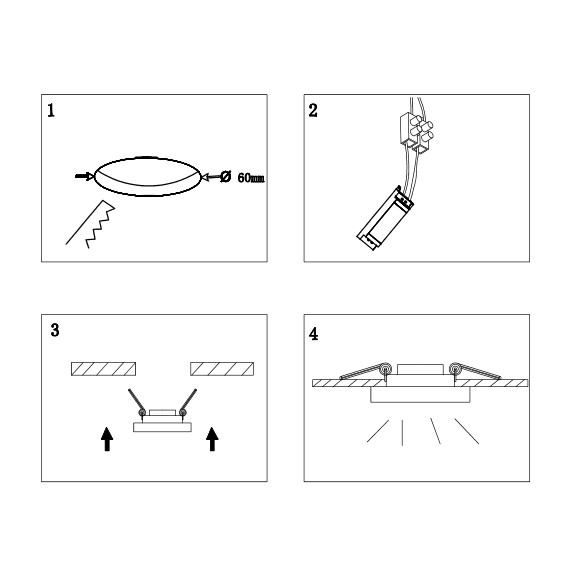 1

Ø 60mm

2

3

4