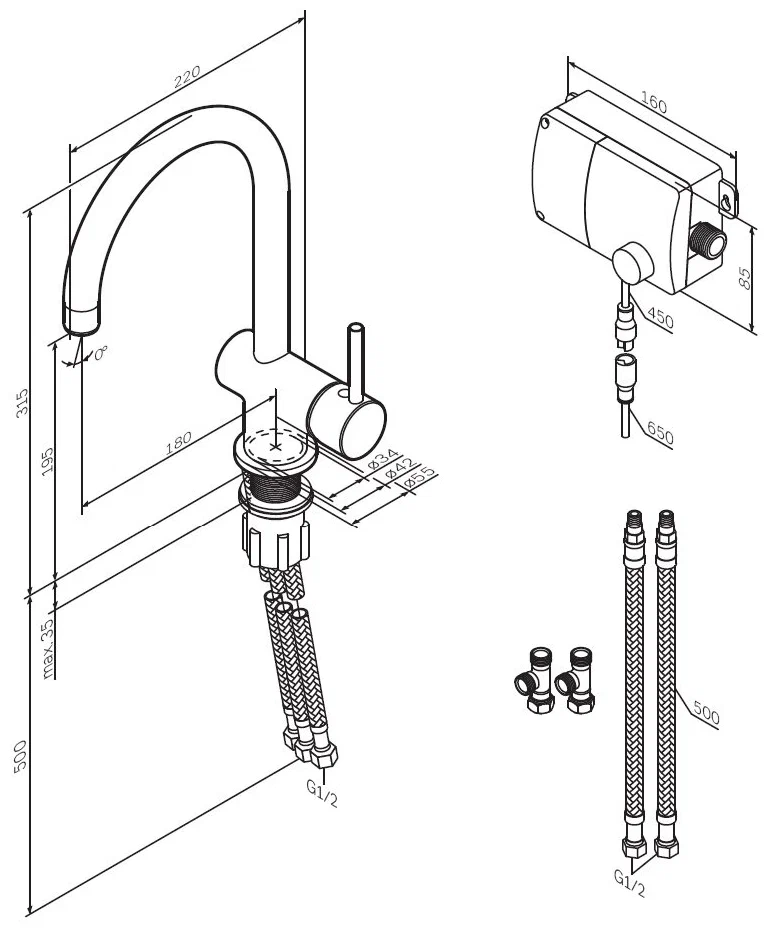 220
315
195
0°
180
ø34
ø42
ø55
max.35
500
G1/2
160
85
450
650
500
G1/2