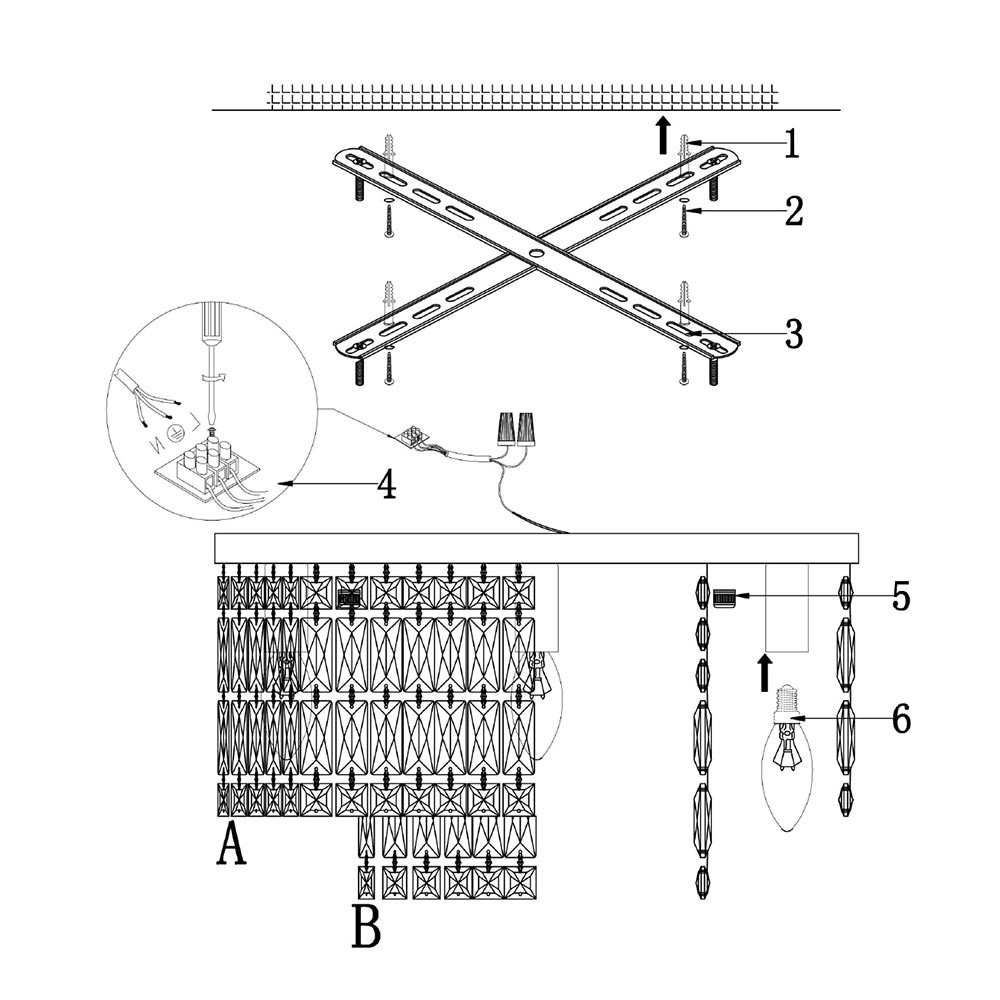 1
2
3
N
L
4
5
6
A
B