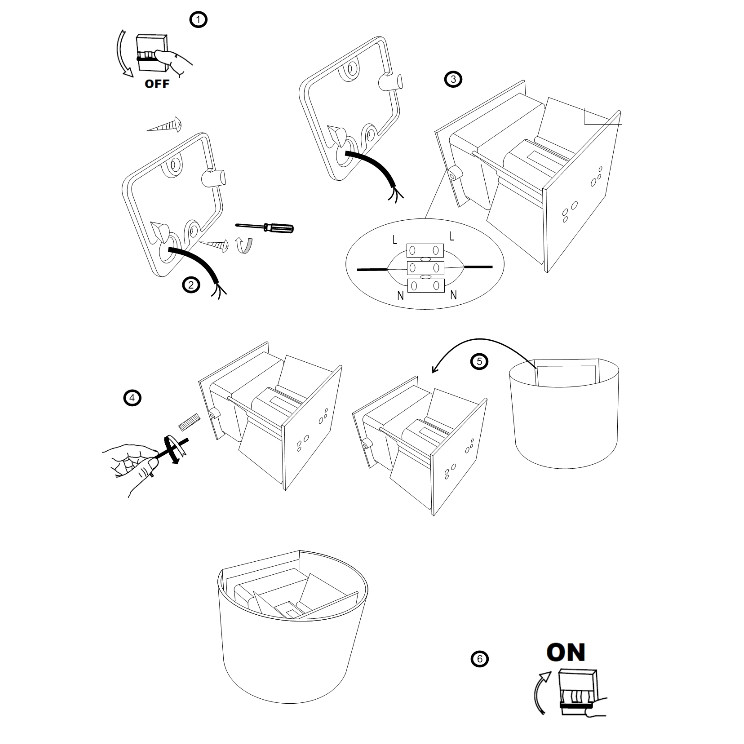 1

OFF

2

3

L L

N N

4

5

6

ON