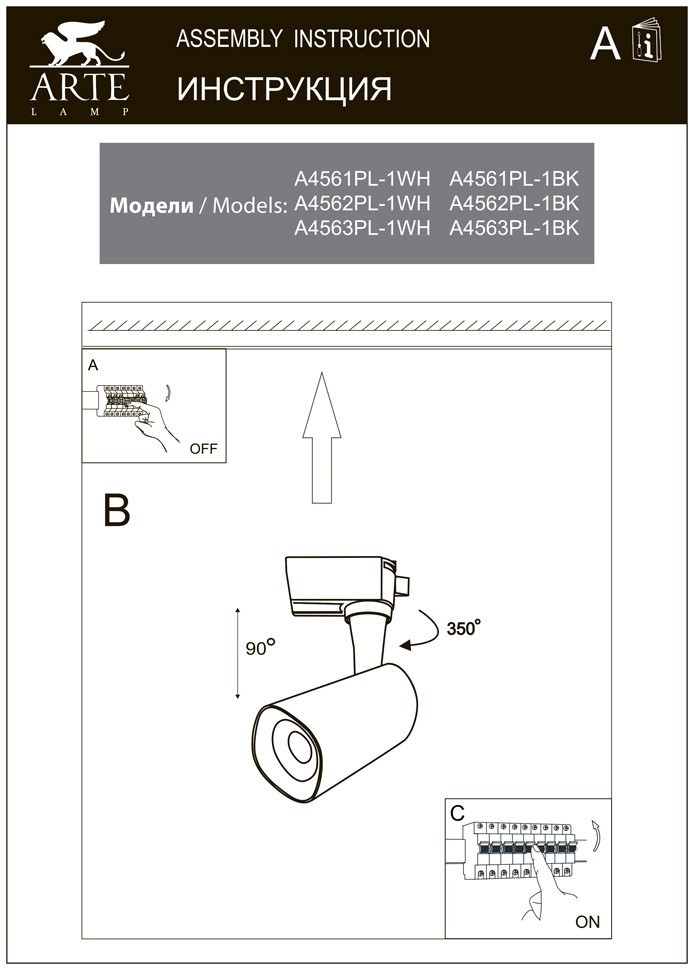 ARTE
LAMP

ASSEMBLY INSTRUCTION
ИНСТРУКЦИЯ

A

Модели / Models: A4561PL-1WH A4561PL-1BK
A4562PL-1WH A4562PL-1BK
A4563PL-1WH A4563PL-1BK

A
OFF

B

90°

350°

C
ON