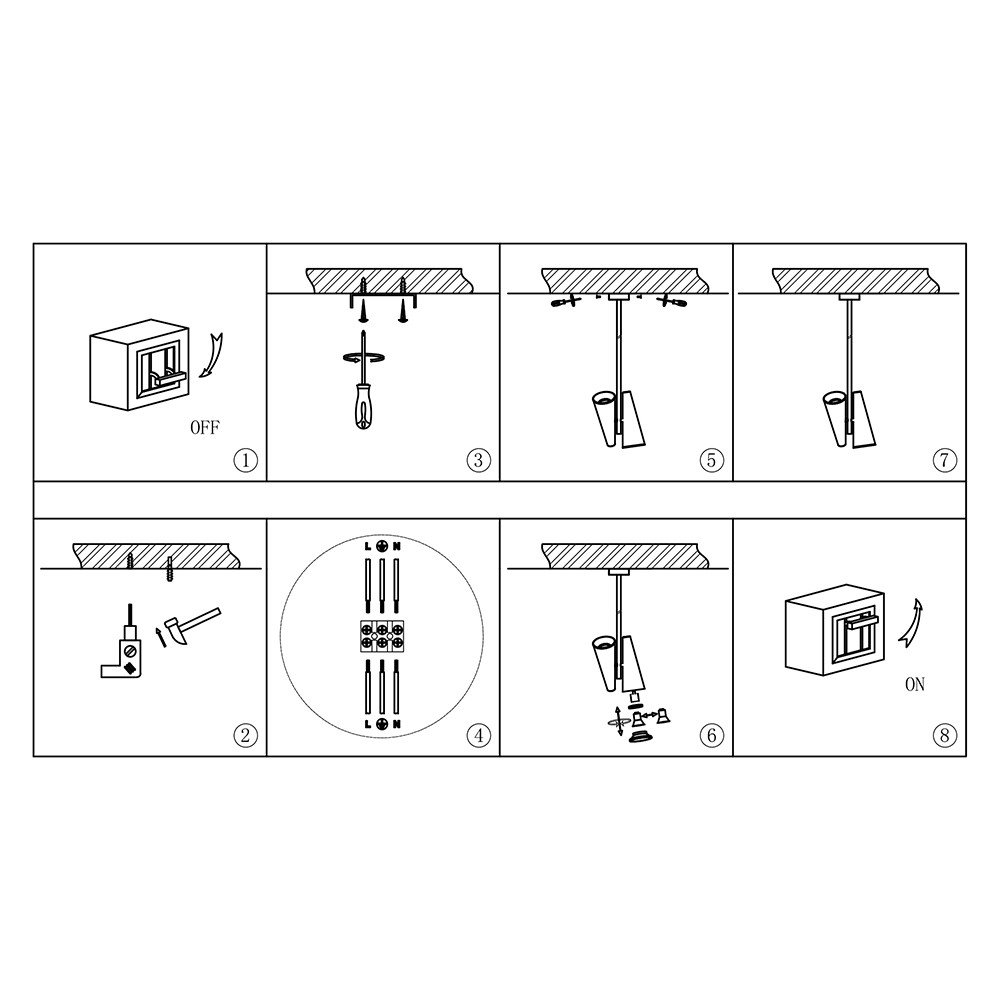 OFF

①

③

⑤

⑦

②

L N

L N

④

⑥

ON

⑧