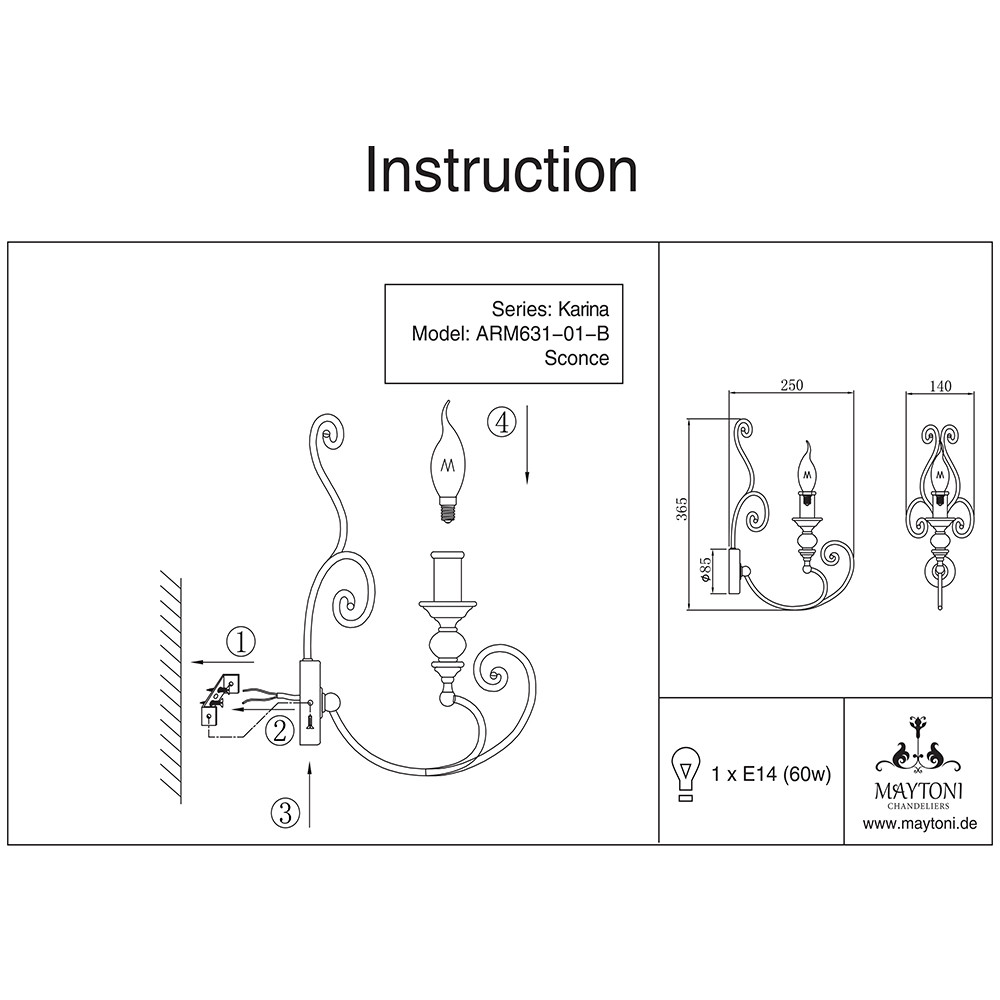 Instruction

Series: Karina
Model: ARM631-01-B
Sconce

④

①

②

③

250

140

365

ø85

1 x E14 (60w)

MAYTONI
CHANDELIERS
www.maytoni.de