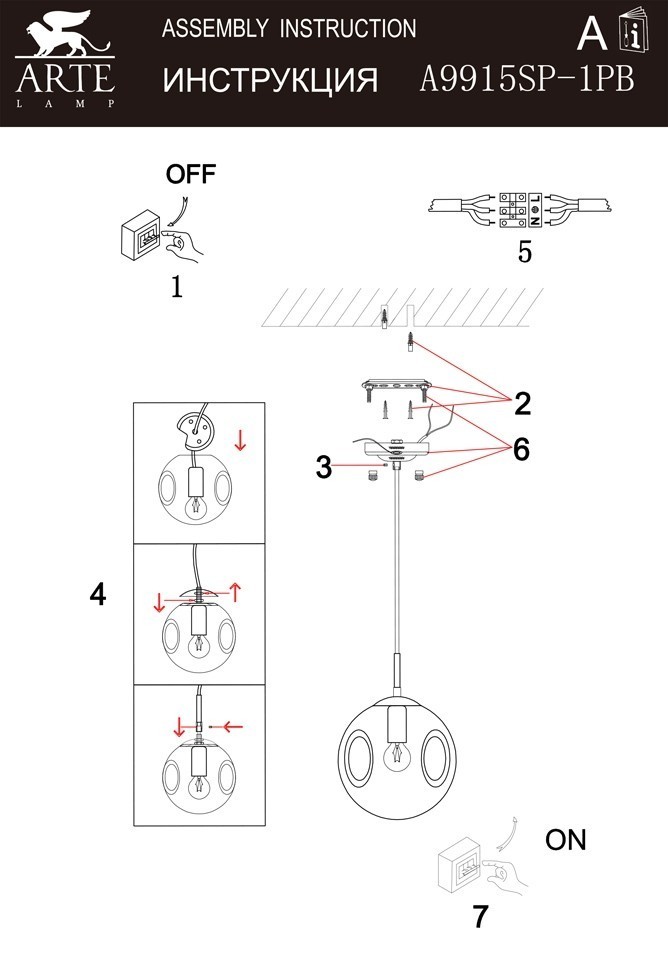 ARTE
LAMP

ASSEMBLY INSTRUCTION
ИНСТРУКЦИЯ

A

A9915SP-1PB

OFF

1

L
N

5

2

6

3

4

ON

7