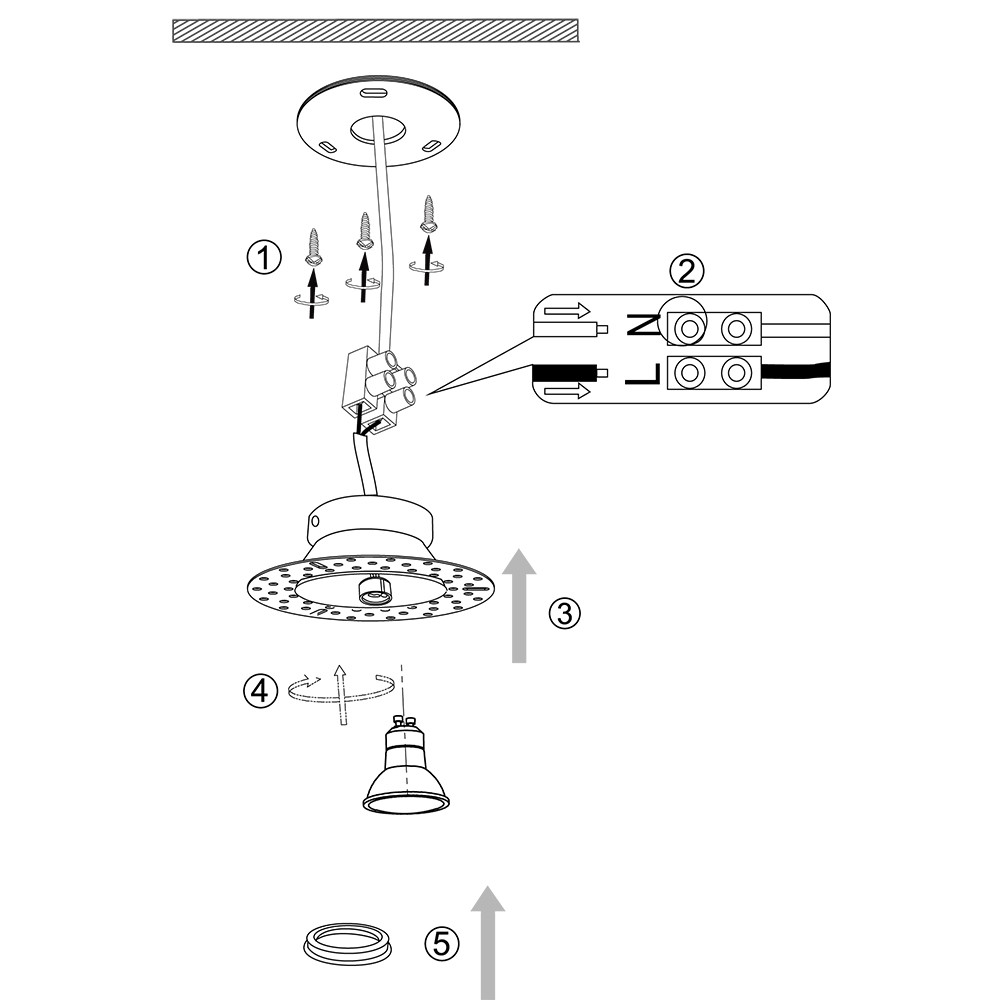 1

2

N

L

3

4

5