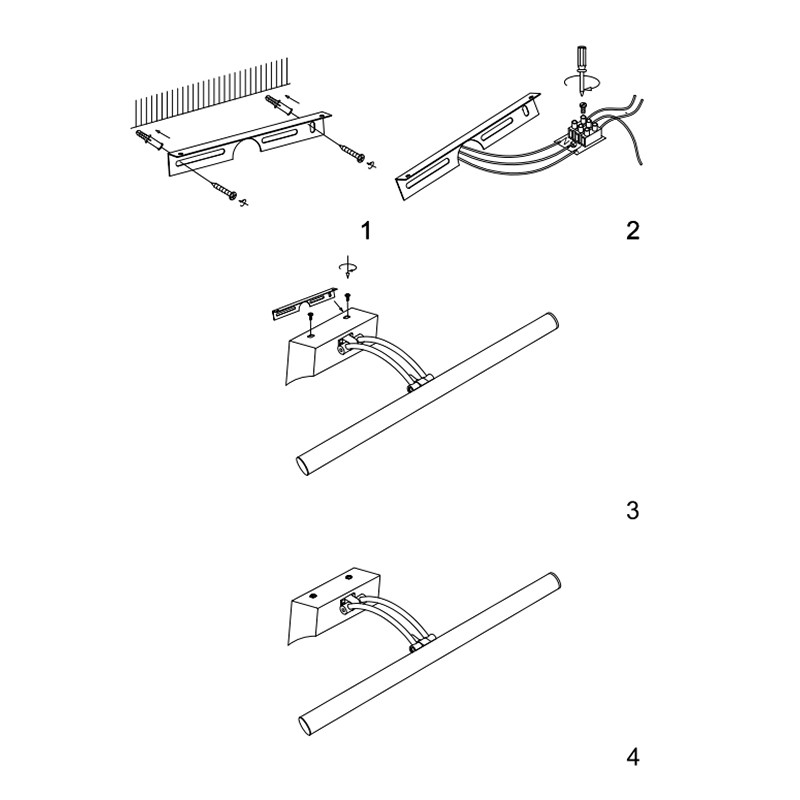 1

2

3

4