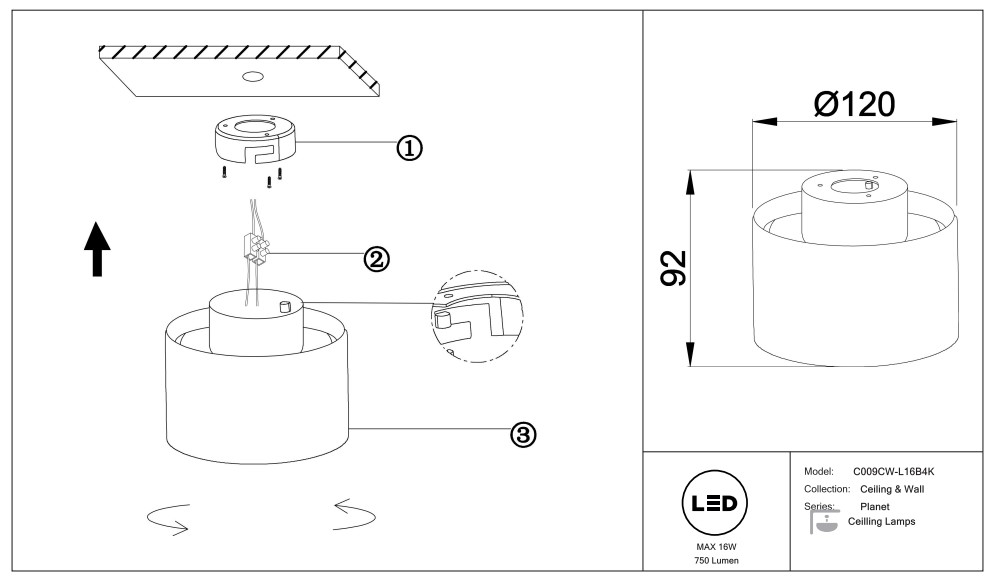 ①

②

③

Ø120

92

LED

MAX 16W
750 Lumen

Model: C009CW-L16B4K
Collection: Ceiling & Wall
Series: Planet
Ceilling Lamps