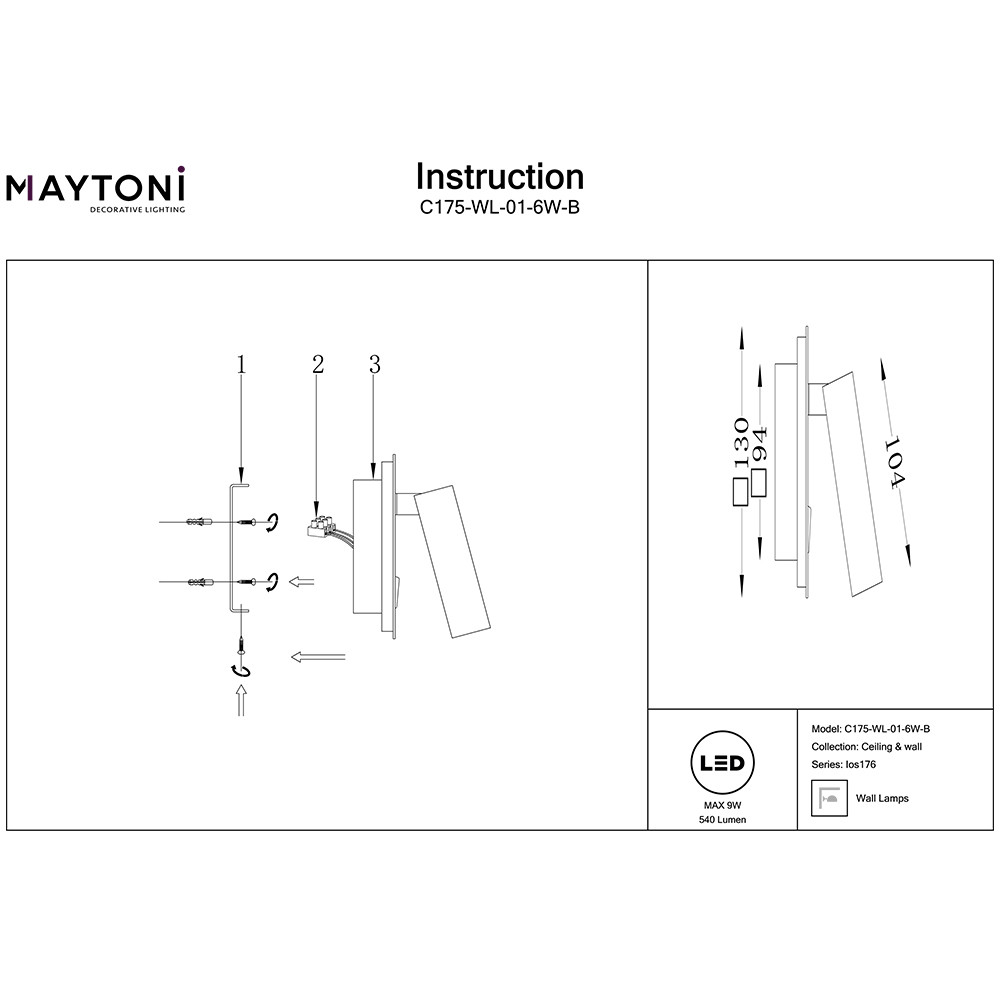 MAYTONI
DECORATIVE LIGHTING

Instruction
C175-WL-01-6W-B

1 2 3

130
94
104

LED
MAX 9W
540 Lumen

Model: C175-WL-01-6W-B
Collection: Ceiling & wall
Series: Ios176

Wall Lamps