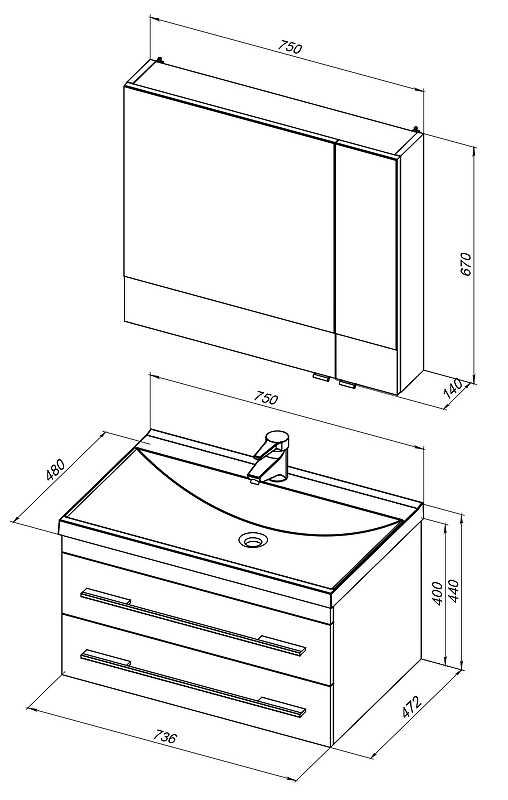 750

670

140

750

480

400

440

472

736