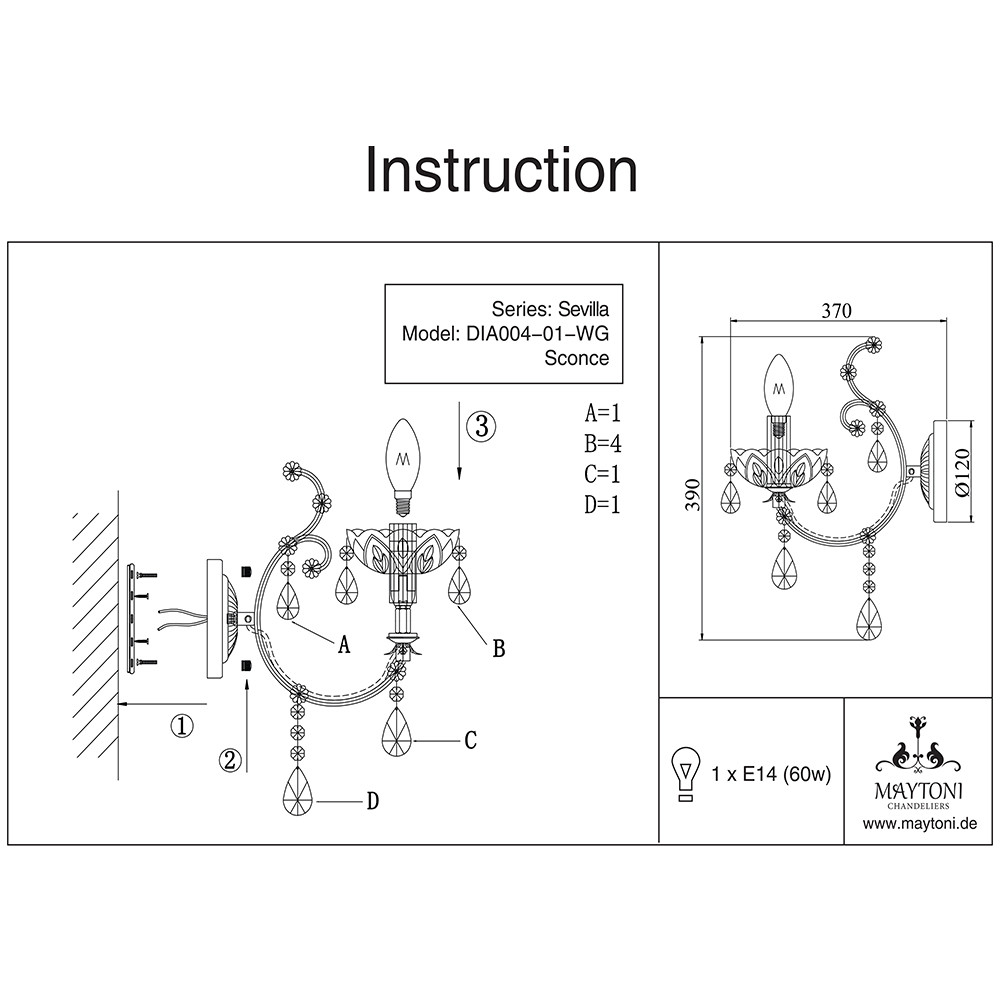 Instruction

Series: Sevilla
Model: DIA004-01-WG
Sconce

③

A=1
B=4
C=1
D=1

A

B

C

D

①

②

370

390

Ø120

1 x E14 (60w)

MAYTONI
CHANDELIERS
www.maytoni.de