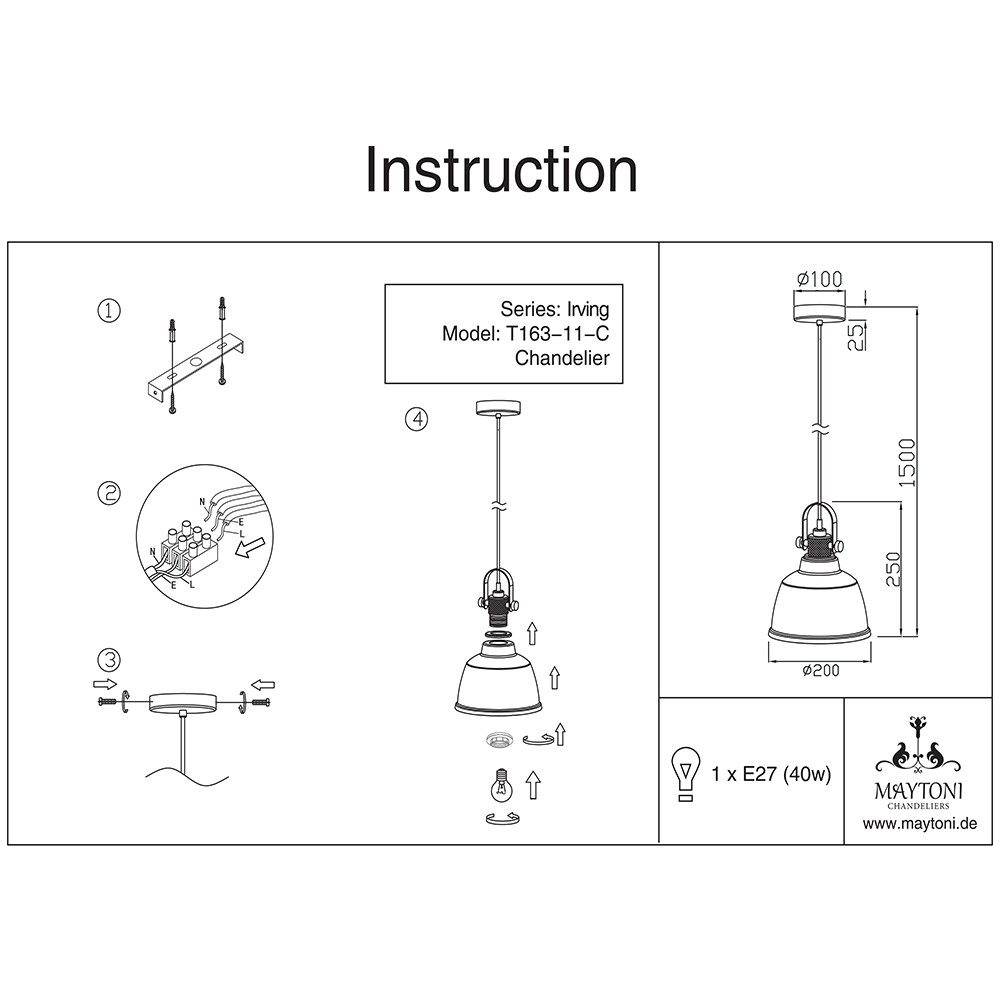 Instruction

1

2

N
E
L
N
E
L

3

Series: Irving
Model: T163-11-C
Chandelier

4

Ø100
25
1500
250
Ø200

1 x E27 (40w)

MAYTONI
CHANDELIERS
www.maytoni.de