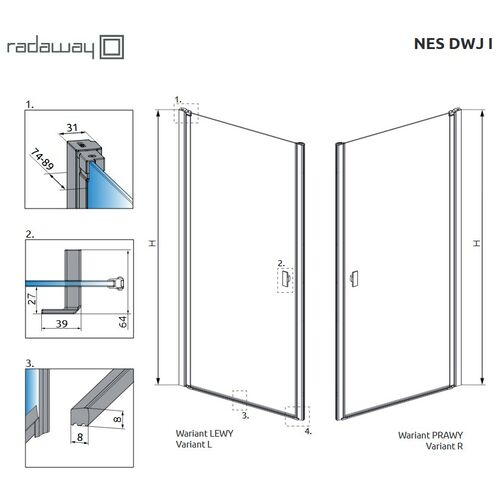 radaway

NES DWJ I

1.

31

74-89

2.

27

39

64

3.

8

8

1.

H

2.

3.

4.

Wariant LEWY
Variant L

H

Wariant PRAWY
Variant R