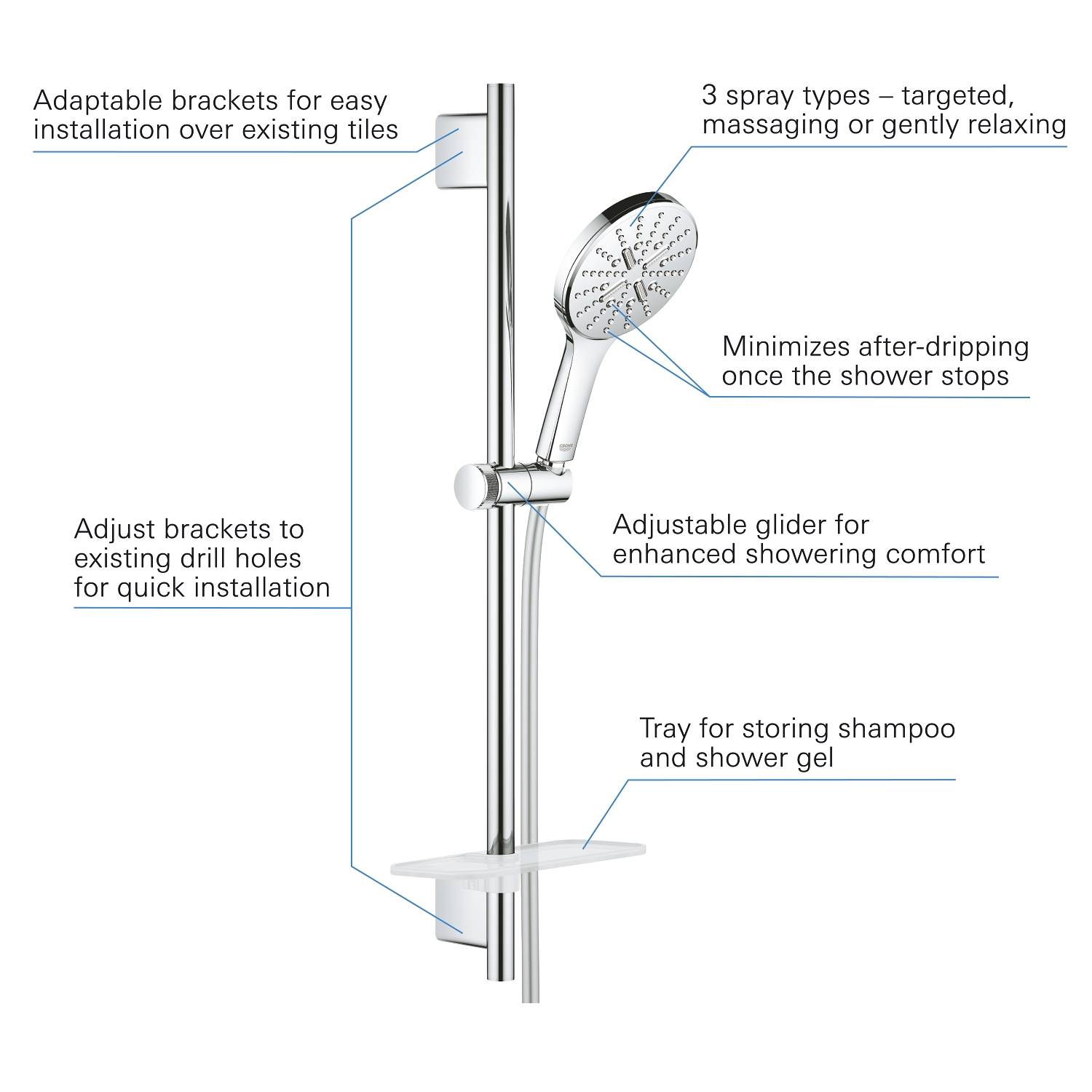 Adaptable brackets for easy installation over existing tiles

3 spray types – targeted, massaging or gently relaxing

Minimizes after-dripping once the shower stops

GROHE

Adjust brackets to existing drill holes for quick installation

Adjustable glider for enhanced showering comfort

Tray for storing shampoo and shower gel