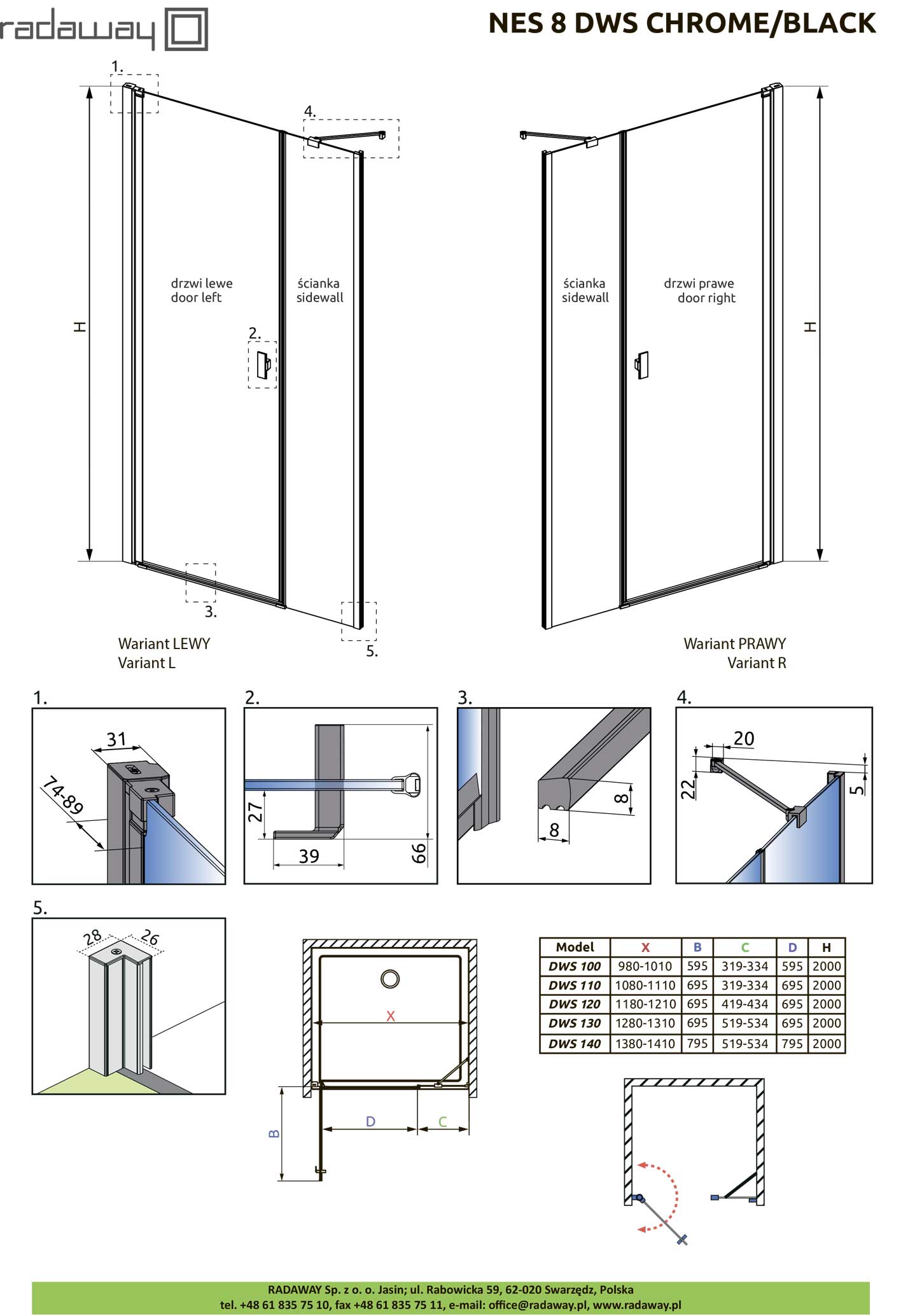 radaway

NES 8 DWS CHROME/BLACK

1.

4.

H

drzwi lewe
door left

ścianka
sidewall

2.

3.

5.

Wariant LEWY
Variant L

ścianka
sidewall

drzwi prawe
door right

H

Wariant PRAWY
Variant R

1.

31

74-89

2.

27

39

66

3.

8

8

4.

20

22

5

5.

28

26

X

B

D

C

| Model | X | B | C | D | H |
|---|---|---|---|---|---|
| DWS 100 | 980-1010 | 595 | 319-334 | 595 | 2000 |
| DWS 110 | 1080-1110 | 695 | 319-334 | 695 | 2000 |
| DWS 120 | 1180-1210 | 695 | 419-434 | 695 | 2000 |
| DWS 130 | 1280-1310 | 695 | 519-534 | 695 | 2000 |
| DWS 140 | 1380-1410 | 795 | 519-534 | 795 | 2000 |

RADAWAY Sp. z o. o. Jasin; ul. Rabowicka 59, 62-020 Swarzędz, Polska
tel. +48 61 835 75 10, fax +48 61 835 75 11, e-mail: office@radaway.pl, www.radaway.pl