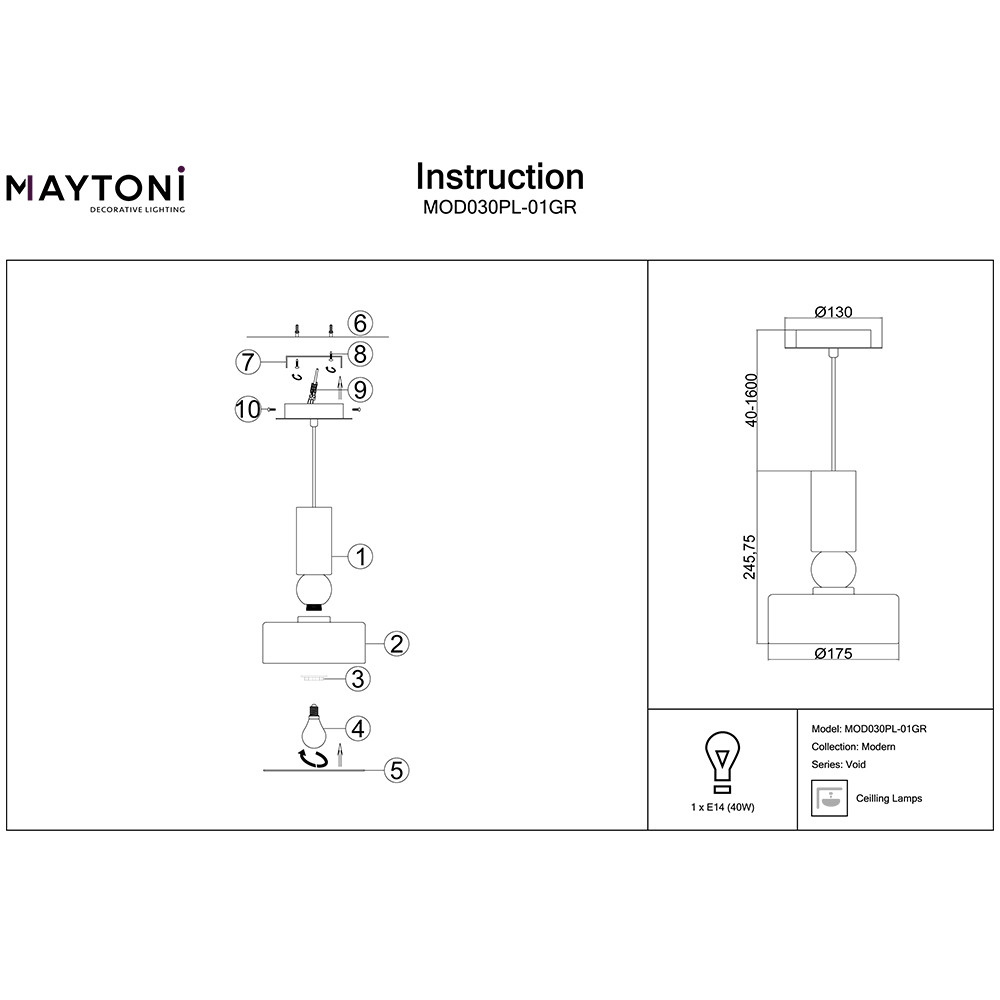 MAYTONI
DECORATIVE LIGHTING

Instruction
MOD030PL-01GR

6
7
8
9
10
1
2
3
4
5

Ø130
40-1600
245,75
Ø175

1 x E14 (40W)

Model: MOD030PL-01GR
Collection: Modern
Series: Void

Ceilling Lamps