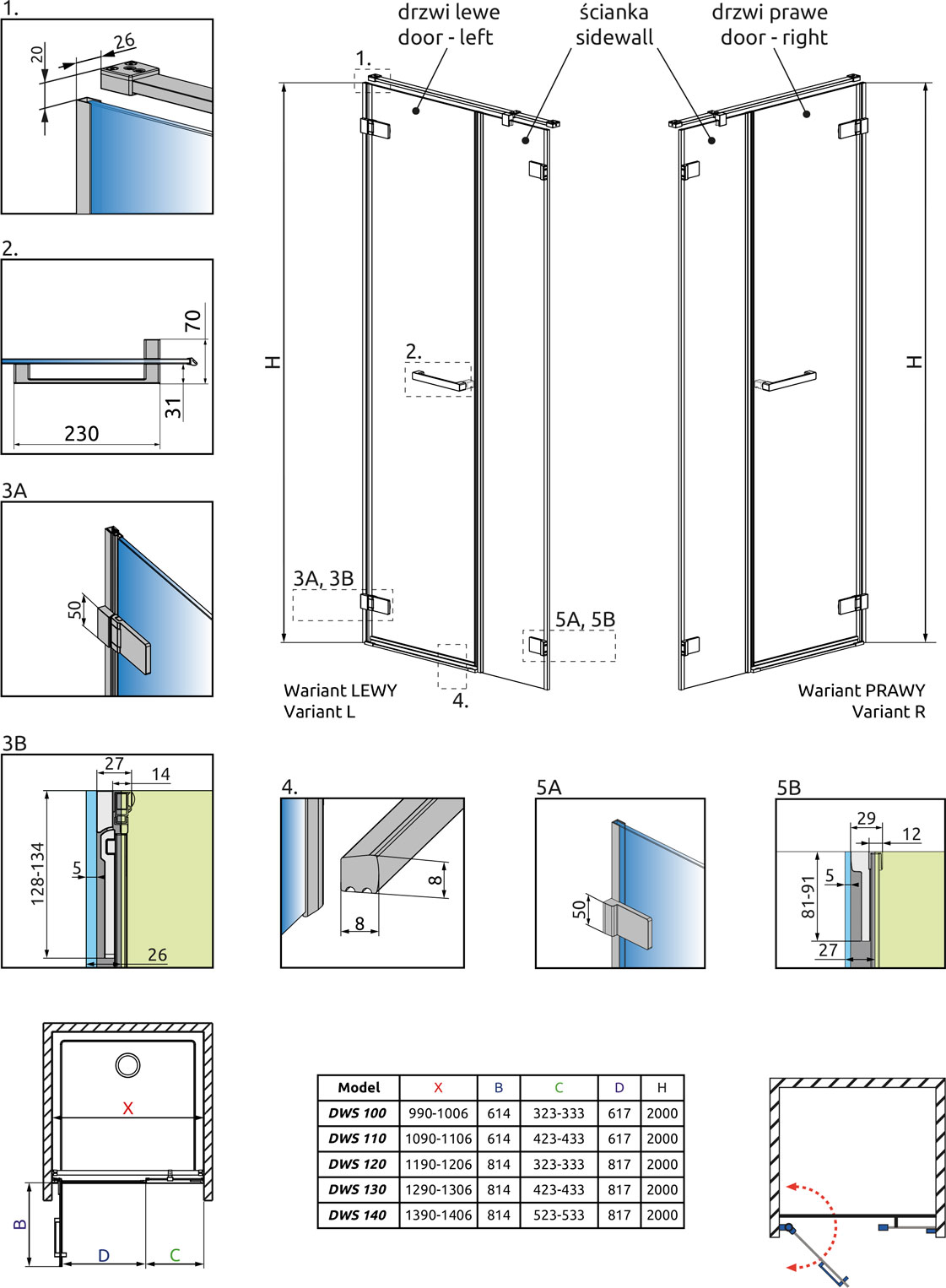 1.

20

26

2.

70

31

230

3A

50

3B

27

14

128-134

5

26

drzwi lewe
door - left

ścianka
sidewall

drzwi prawe
door - right

1.

H

2.

3A, 3B

5A, 5B

4.

Wariant LEWY
Variant L

H

Wariant PRAWY
Variant R

4.

8

8

5A

50

5B

29

12

81-91

5

27

X

B

D

C

| Model | X | B | C | D | H |
|---|---|---|---|---|---|
| DWS 100 | 990-1006 | 614 | 323-333 | 617 | 2000 |
| DWS 110 | 1090-1106 | 614 | 423-433 | 617 | 2000 |
| DWS 120 | 1190-1206 | 814 | 323-333 | 817 | 2000 |
| DWS 130 | 1290-1306 | 814 | 423-433 | 817 | 2000 |
| DWS 140 | 1390-1406 | 814 | 523-533 | 817 | 2000 |