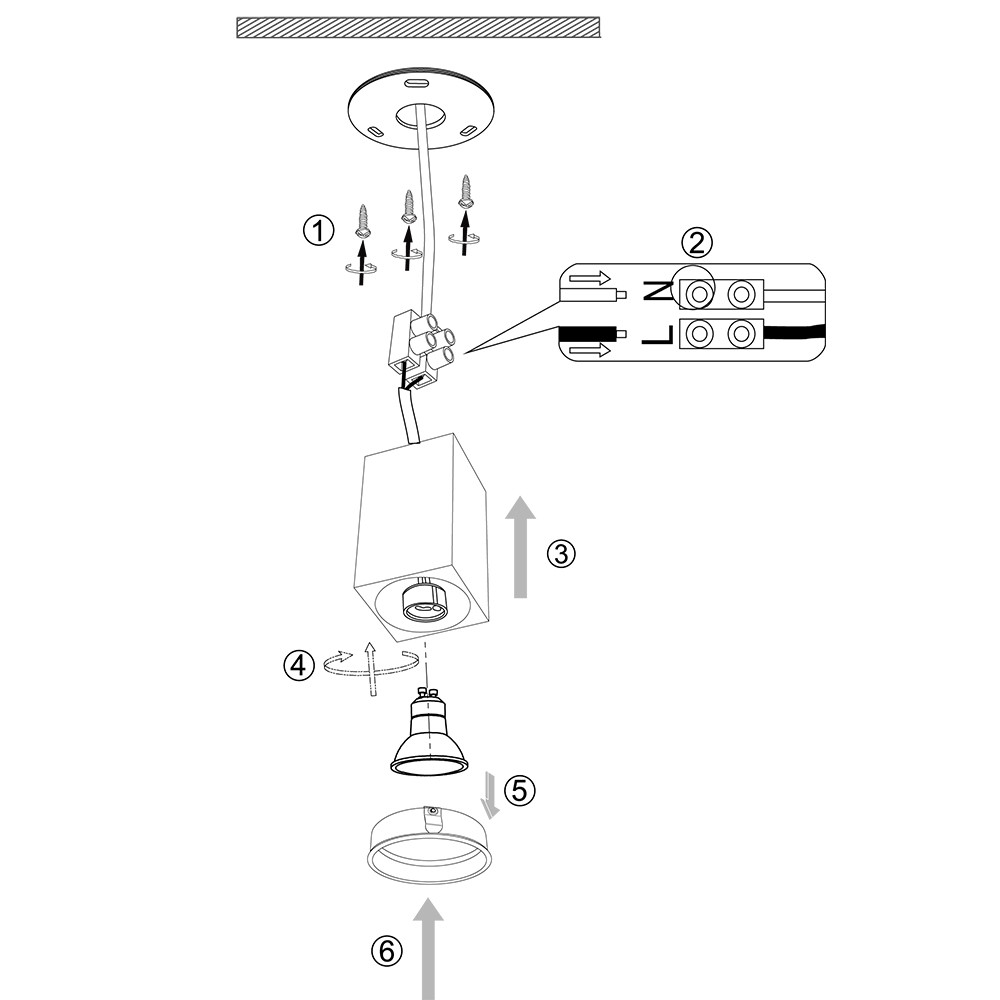 ①
②
N
L
③
④
⑤
⑥