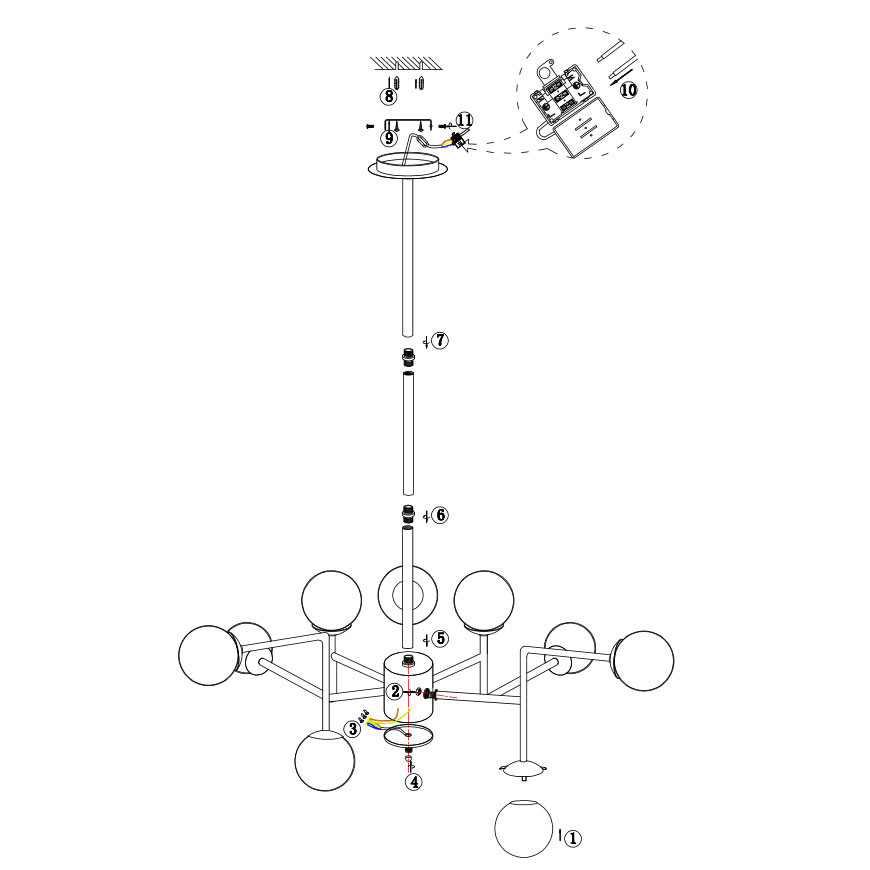 8
9
11
10
7
6
5
2
3
4
1