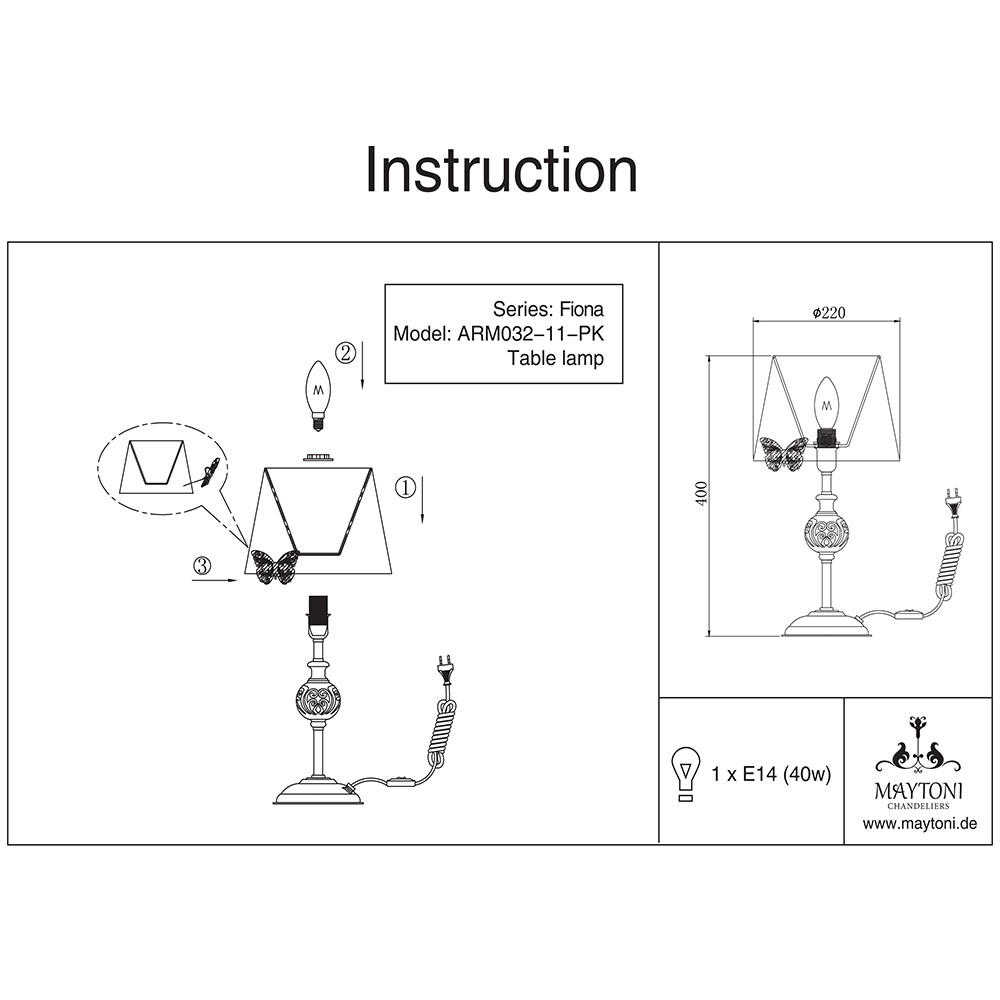 Instruction

Series: Fiona
Model: ARM032-11-PK
Table lamp

②

①

③

ϕ220

400

1 x E14 (40w)

MAYTONI
CHANDELIERS
www.maytoni.de