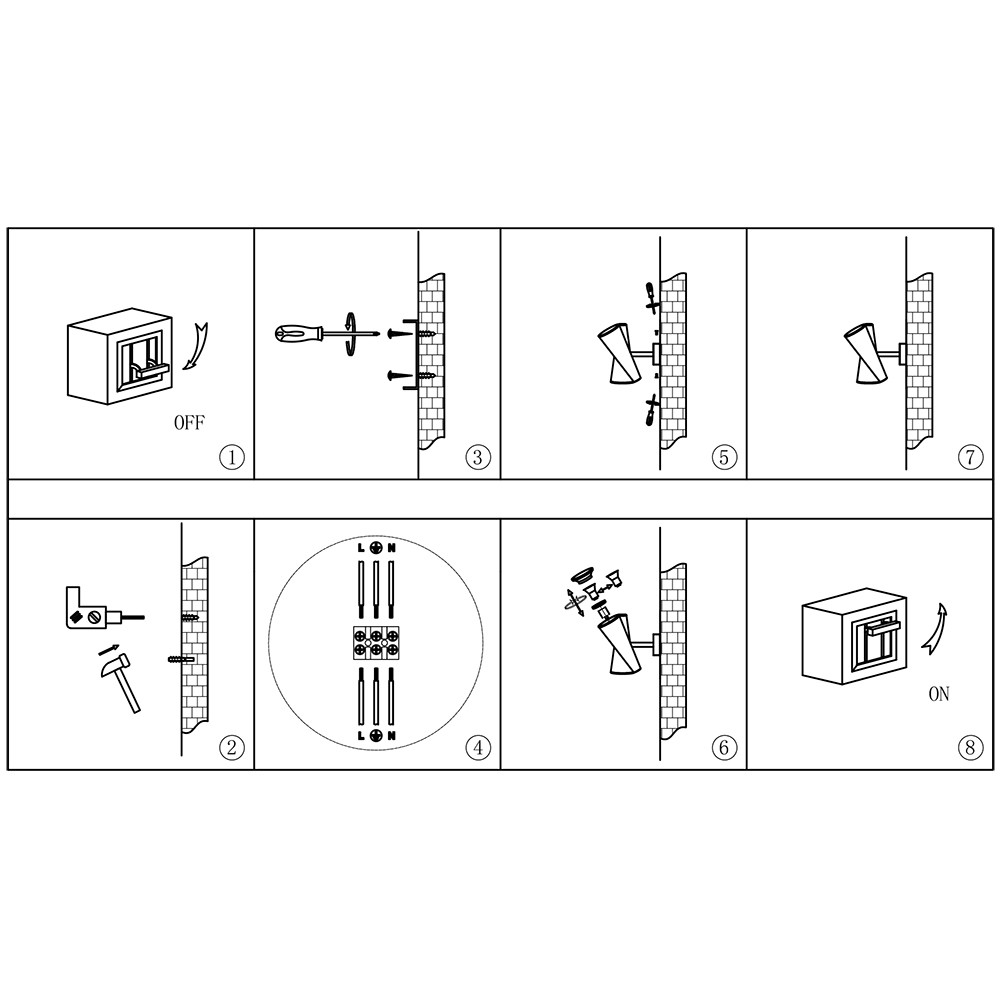 OFF
①
③
⑤
⑦
②
L N
L N
④
⑥
ON
⑧