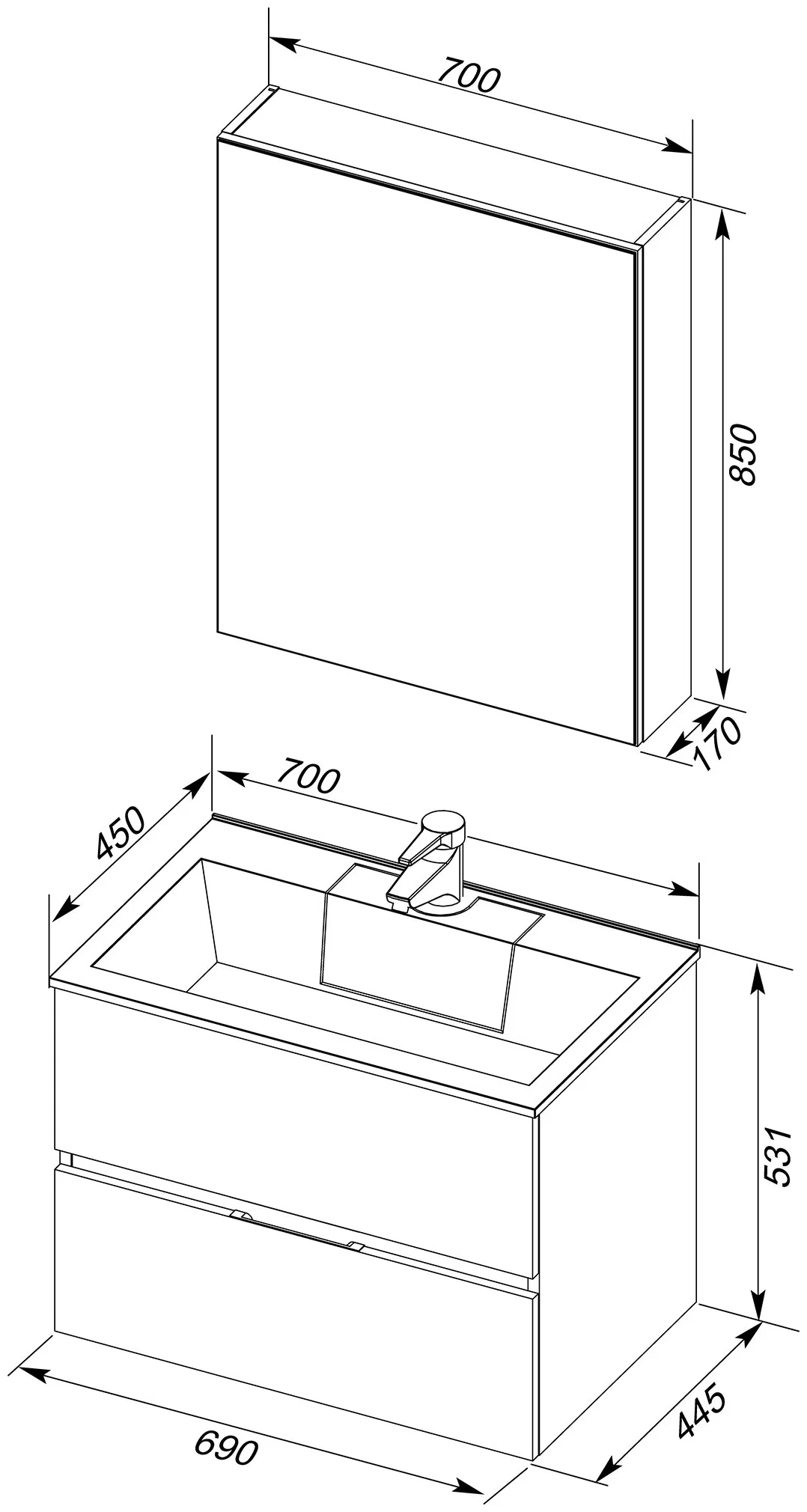 700
850
170
700
450
531
445
690