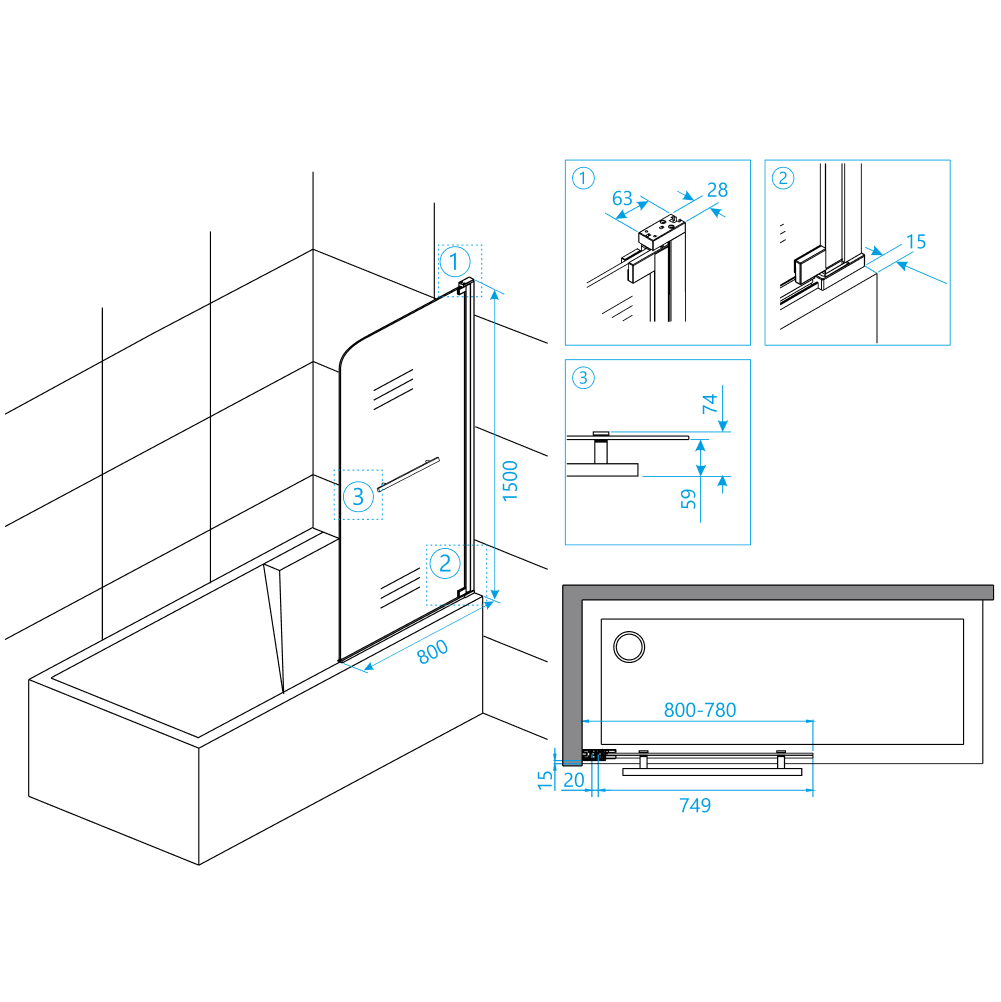 1
1500
3
2
800
1
63
28
2
15
3
74
59
800-780
15
20
749