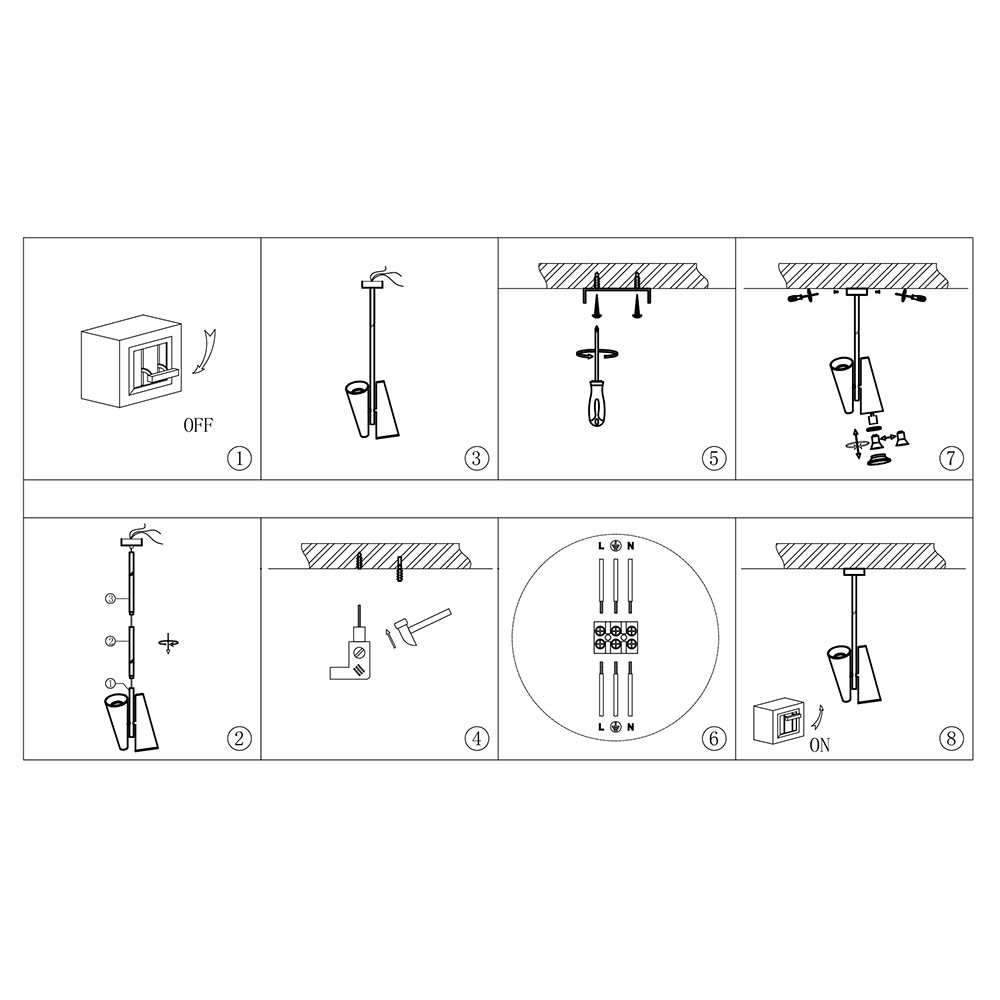 OFF
①
③
⑤
⑦
③
②
①
②
④
L N
L N
⑥
ON
⑧