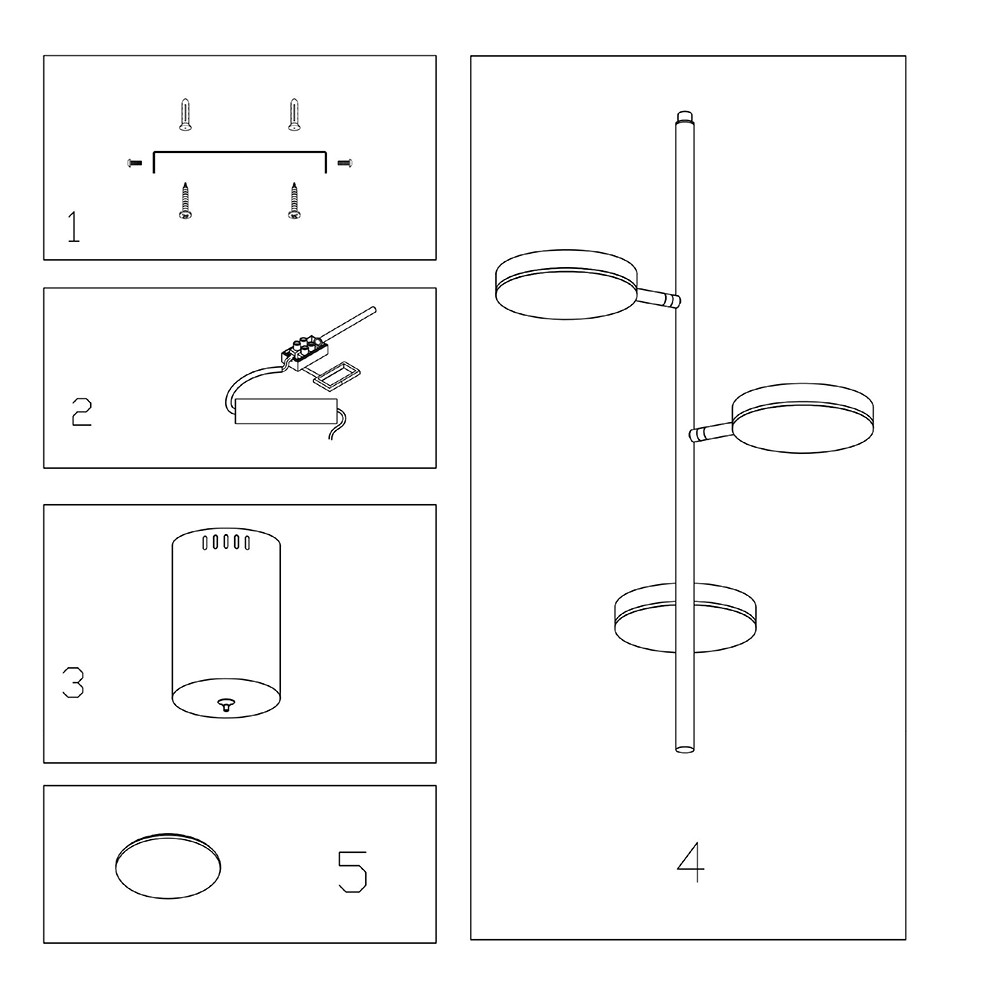 1

2

3

5

4