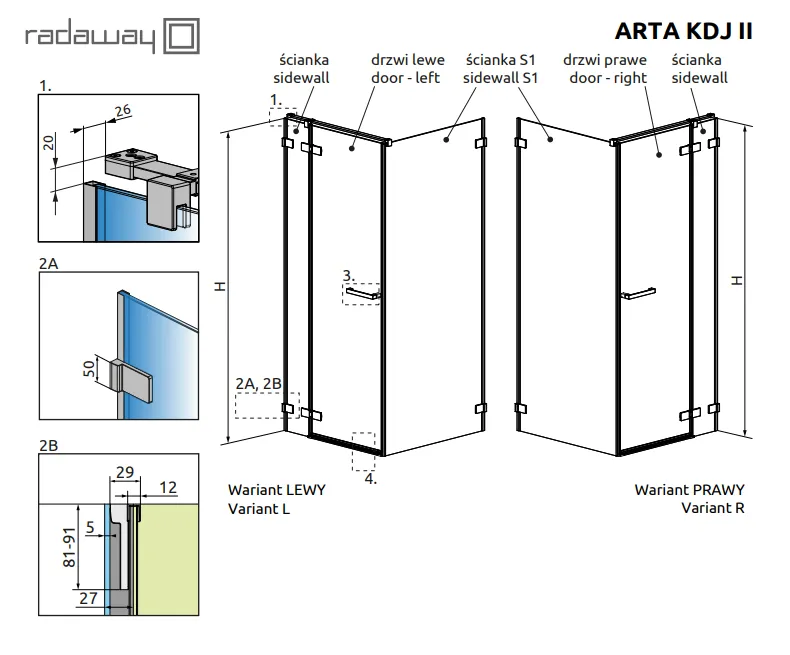 radaway

ARTA KDJ II

1.

26

20

2A

50

2B

29

12

5

81-91

27

ścianka sidewall

drzwi lewe door - left

ścianka S1 sidewall S1

drzwi prawe door - right

ścianka sidewall

1.

H

3.

2A, 2B

4.

H

Wariant LEWY
Variant L

Wariant PRAWY
Variant R