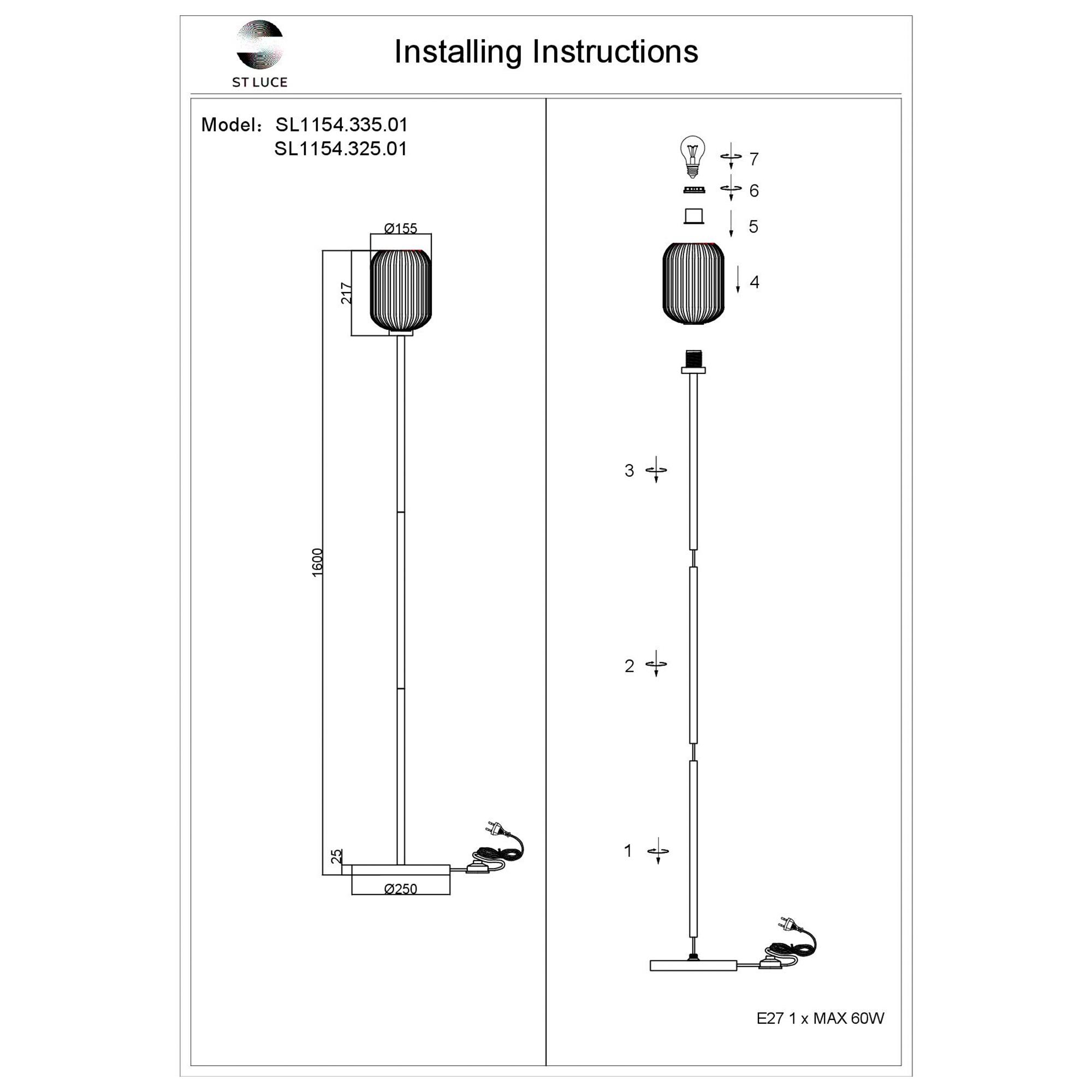 ST LUCE

Installing Instructions

Model: SL1154.335.01
SL1154.325.01

Ø155

217

1600

25

Ø250

7

6

5

4

3

2

1

E27 1 x MAX 60W