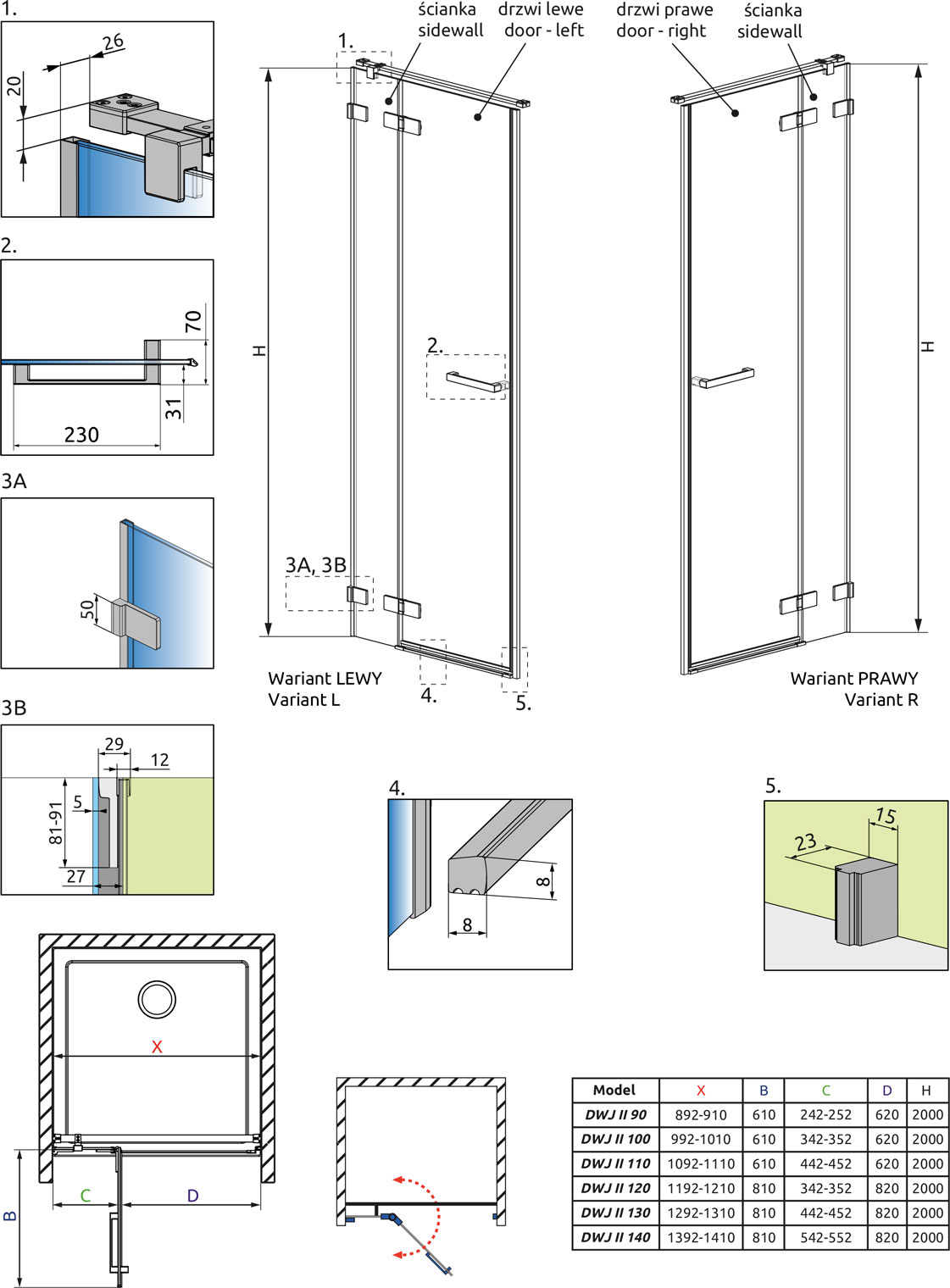 1.

26

20

2.

70

31

230

3A

50

3B

29

12

5

81-91

27

ścianka sidewall

drzwi lewe door - left

drzwi prawe door - right

ścianka sidewall

1.

H

2.

3A, 3B

Wariant LEWY
Variant L

4.

5.

H

Wariant PRAWY
Variant R

4.

8

8

5.

15

23

X

C

D

B

| Model | X | B | C | D | H |
|---|---|---|---|---|---|
| DWJ II 90 | 892-910 | 610 | 242-252 | 620 | 2000 |
| DWJ II 100 | 992-1010 | 610 | 342-352 | 620 | 2000 |
| DWJ II 110 | 1092-1110 | 610 | 442-452 | 620 | 2000 |
| DWJ II 120 | 1192-1210 | 810 | 342-352 | 820 | 2000 |
| DWJ II 130 | 1292-1310 | 810 | 442-452 | 820 | 2000 |
| DWJ II 140 | 1392-1410 | 810 | 542-552 | 820 | 2000 |