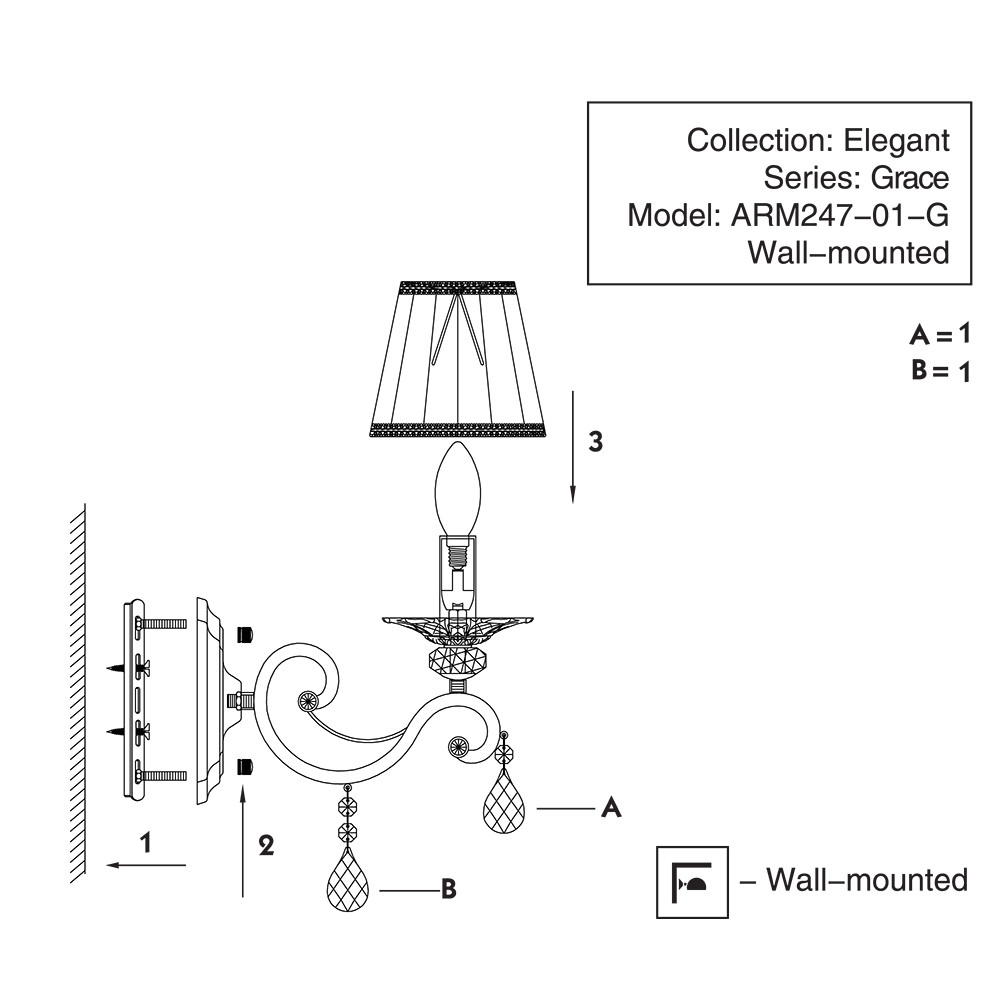 Collection: Elegant
Series: Grace
Model: ARM247–01–G
Wall–mounted

A = 1
B = 1

3

1

2

A

B

– Wall–mounted