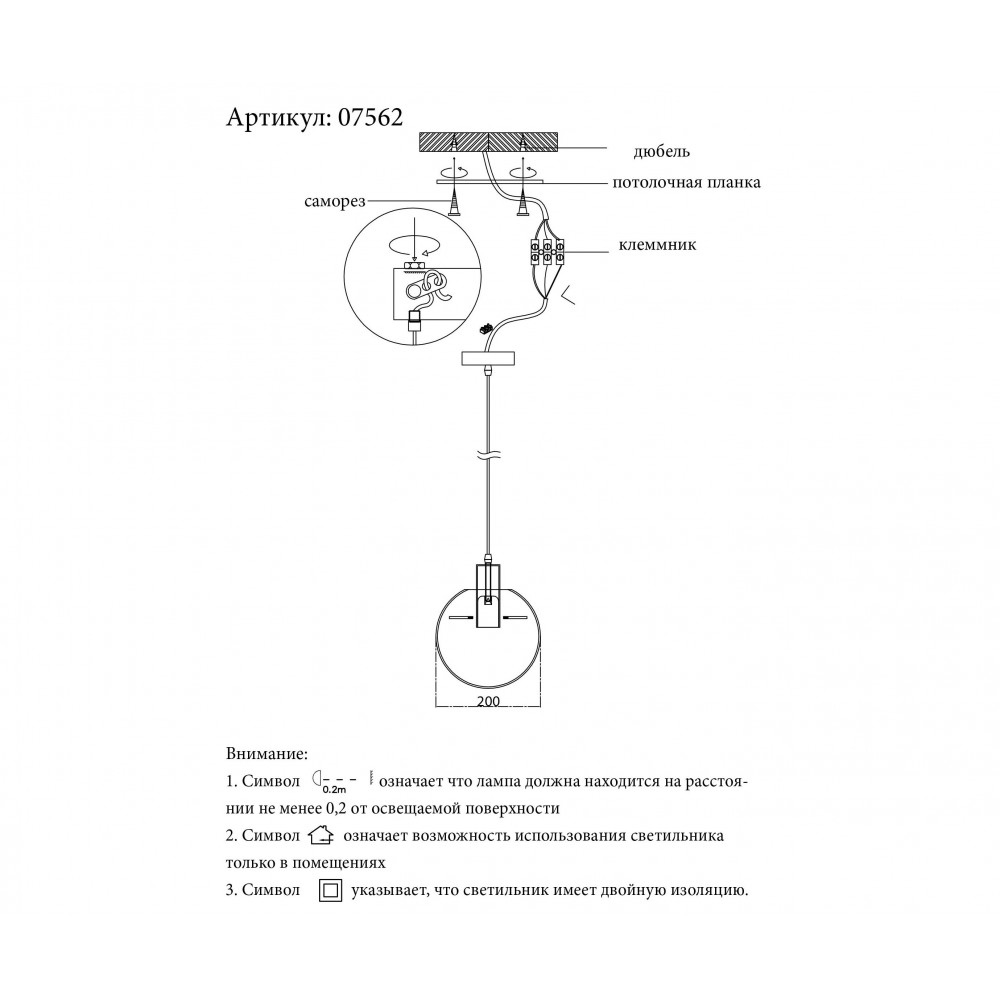 Артикул: 07562

дюбель

потолочная планка

саморез

клеммник

200

Внимание:

1. Символ 0.2m означает что лампа должна находится на расстоянии не менее 0,2 от освещаемой поверхности

2. Символ означает возможность использования светильника только в помещениях

3. Символ указывает, что светильник имеет двойную изоляцию.