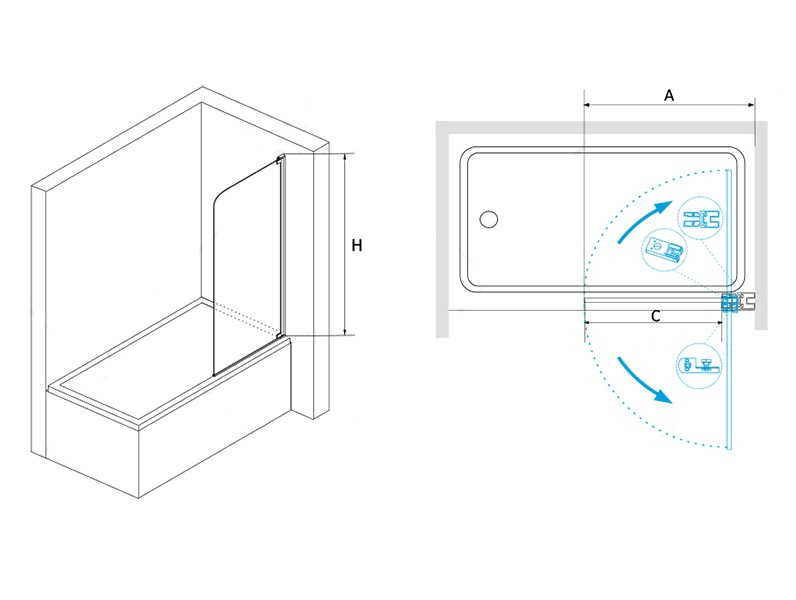 H

A

C