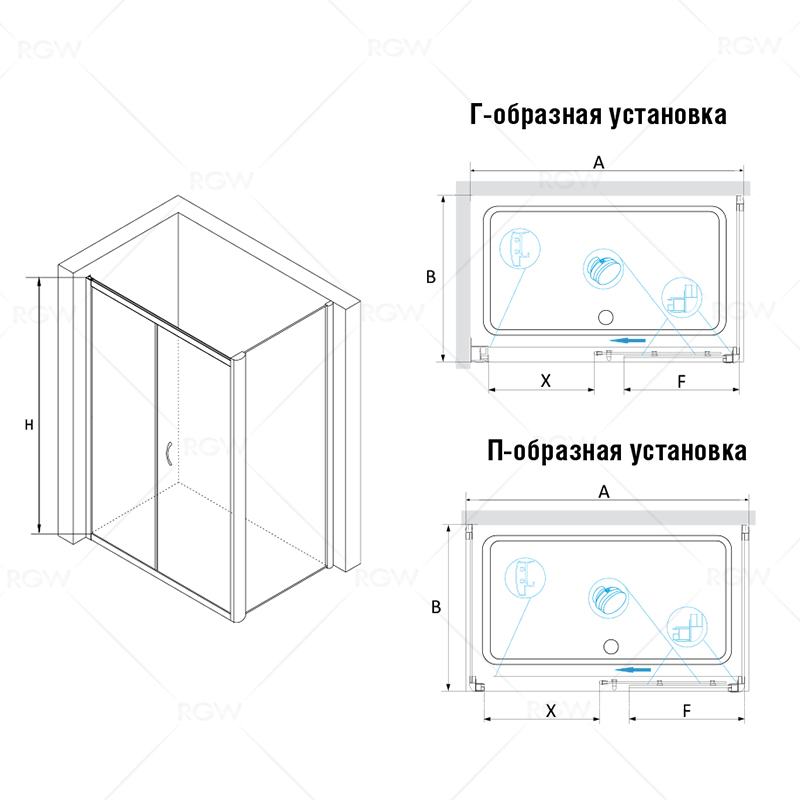 RGW

H

Г-образная установка

A

B

X

F

П-образная установка

A

B

X

F