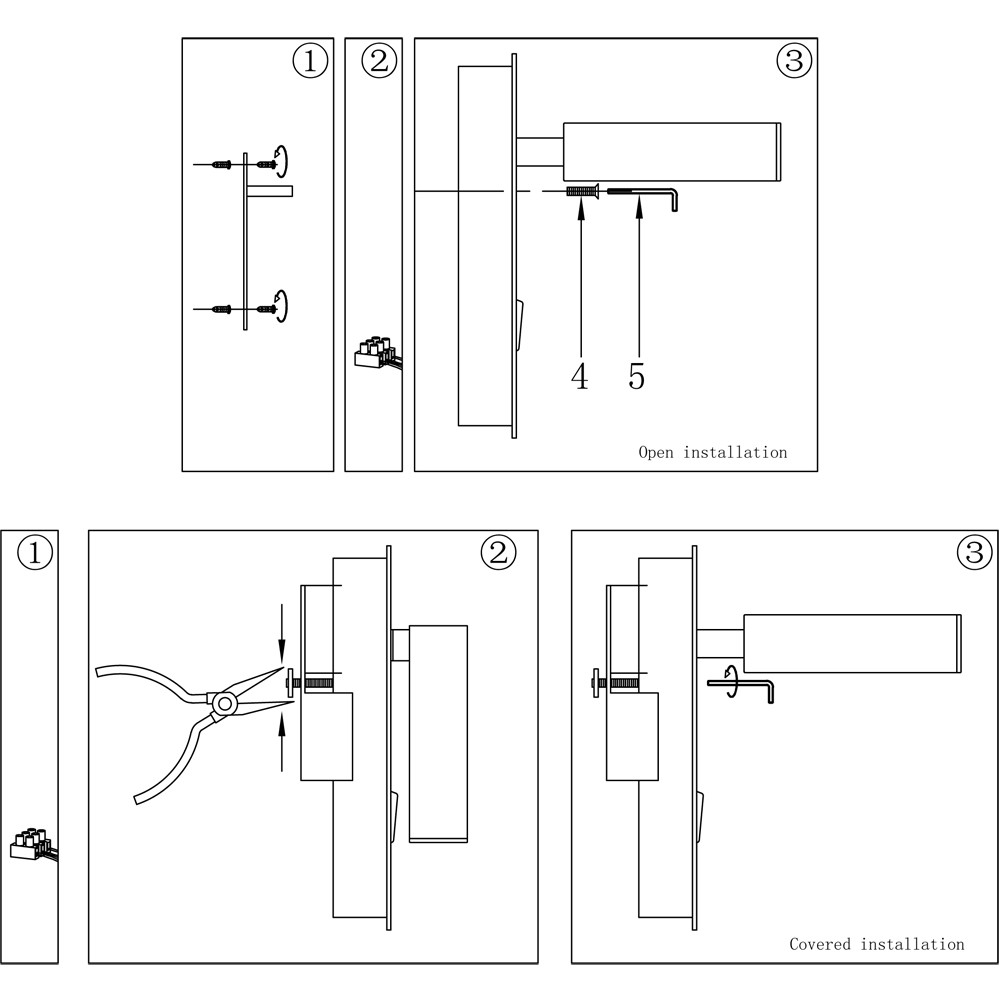 ①

②

③

4

5

Open installation

①

②

③

Covered installation