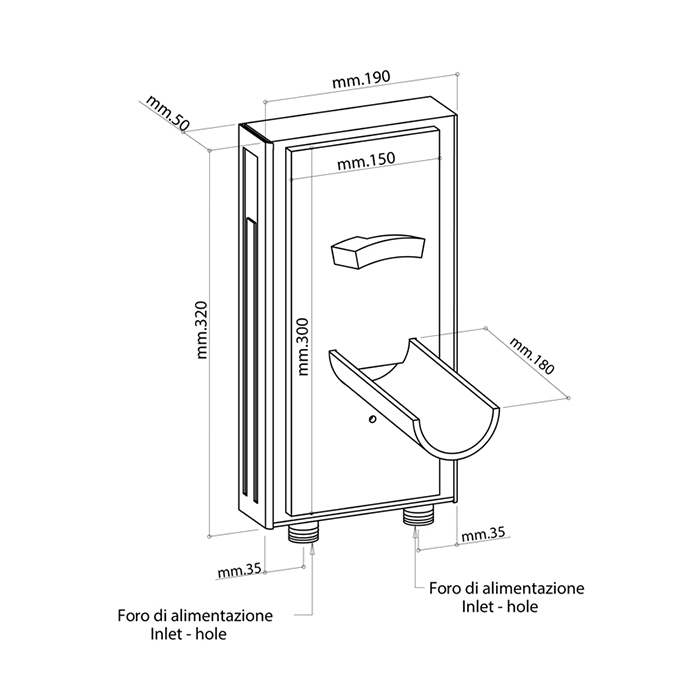 mm.190

mm.50

mm.150

mm.320

mm.300

mm.180

mm.35

mm.35

Foro di alimentazione
Inlet - hole

Foro di alimentazione
Inlet - hole