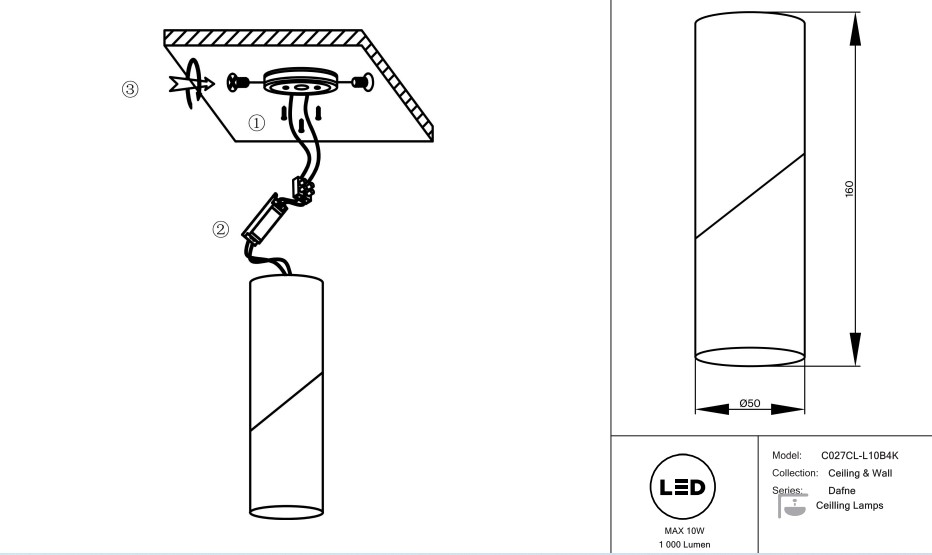 ③
①
②
160
Ø50
LED
MAX 10W
1 000 Lumen
Model: C027CL-L10B4K
Collection: Ceiling & Wall
Series: Dafne
Ceilling Lamps