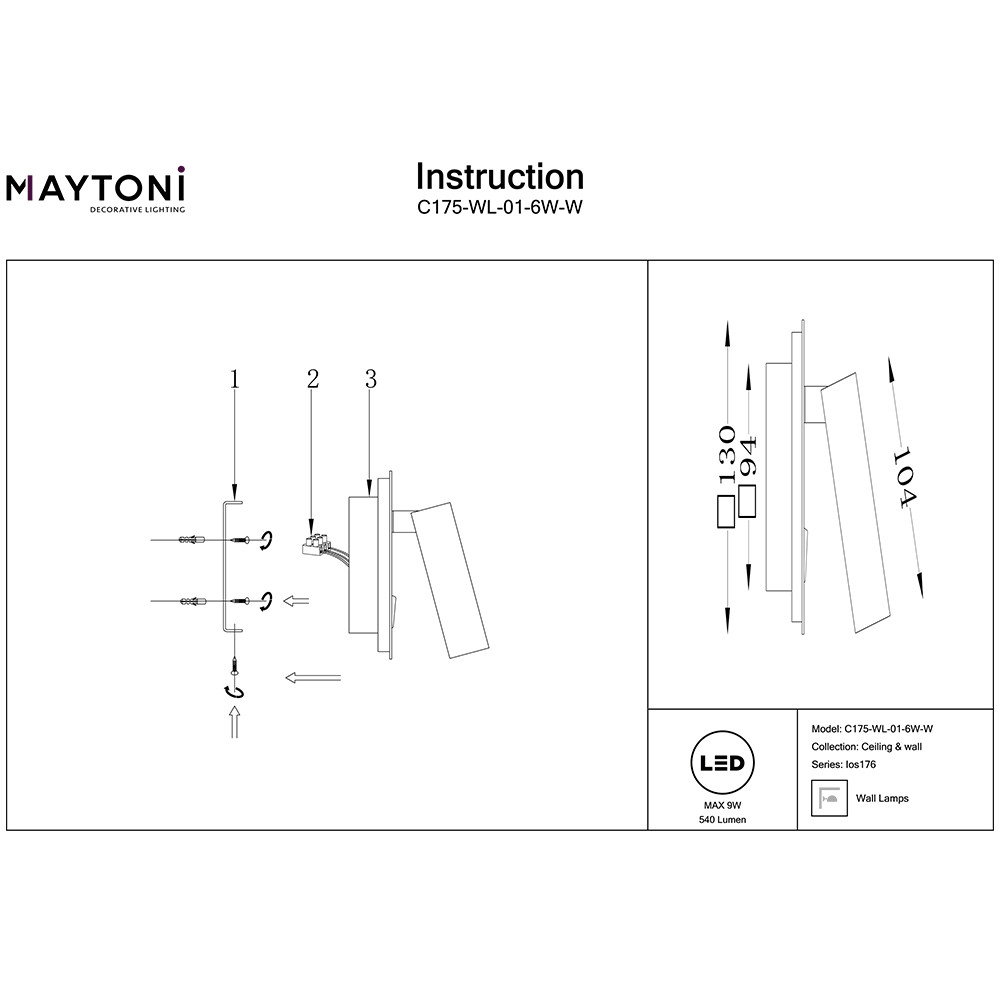 MAYTONI
DECORATIVE LIGHTING

Instruction
C175-WL-01-6W-W

1 2 3

130
94
104

LED
MAX 9W
540 Lumen

Model: C175-WL-01-6W-W
Collection: Ceiling & wall
Series: Ios176
Wall Lamps