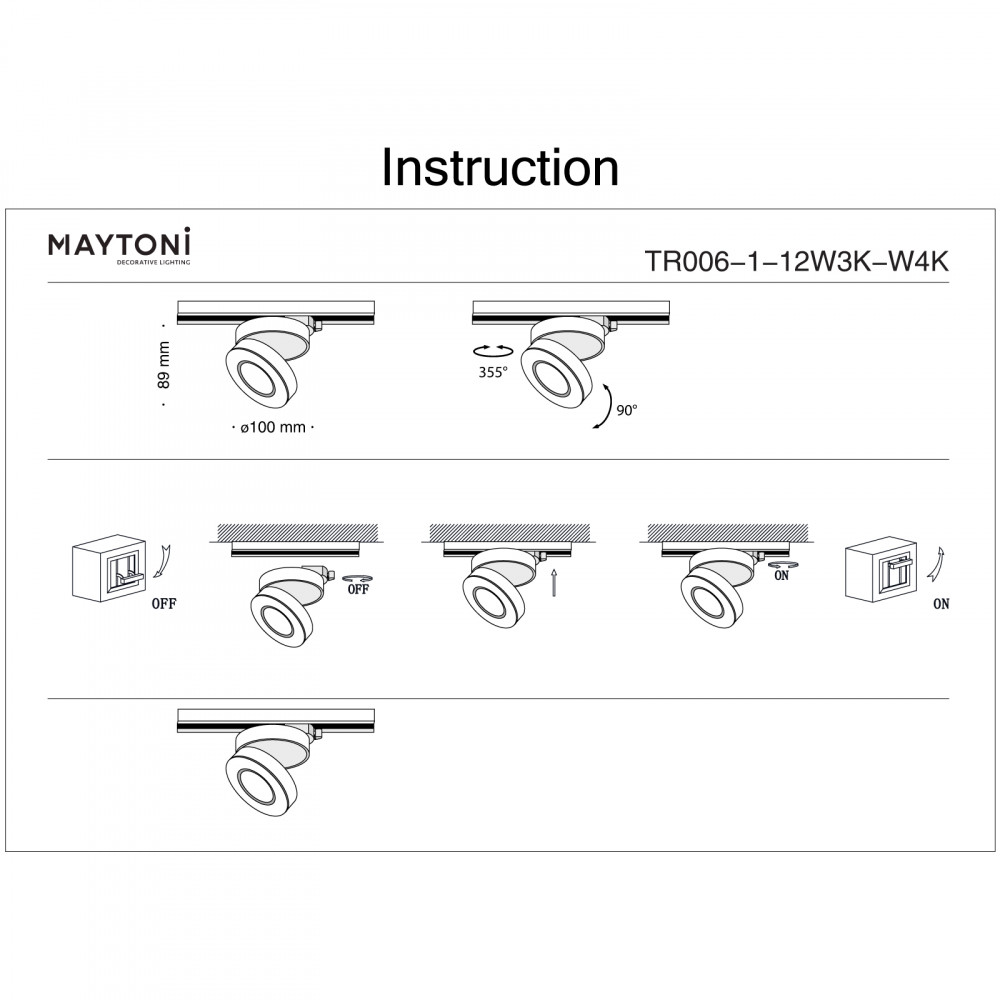 Instruction

MAYTONI
DECORATIVE LIGHTING

TR006-1-12W3K-W4K

89 mm

ø100 mm

355°

90°

OFF

OFF

ON

ON