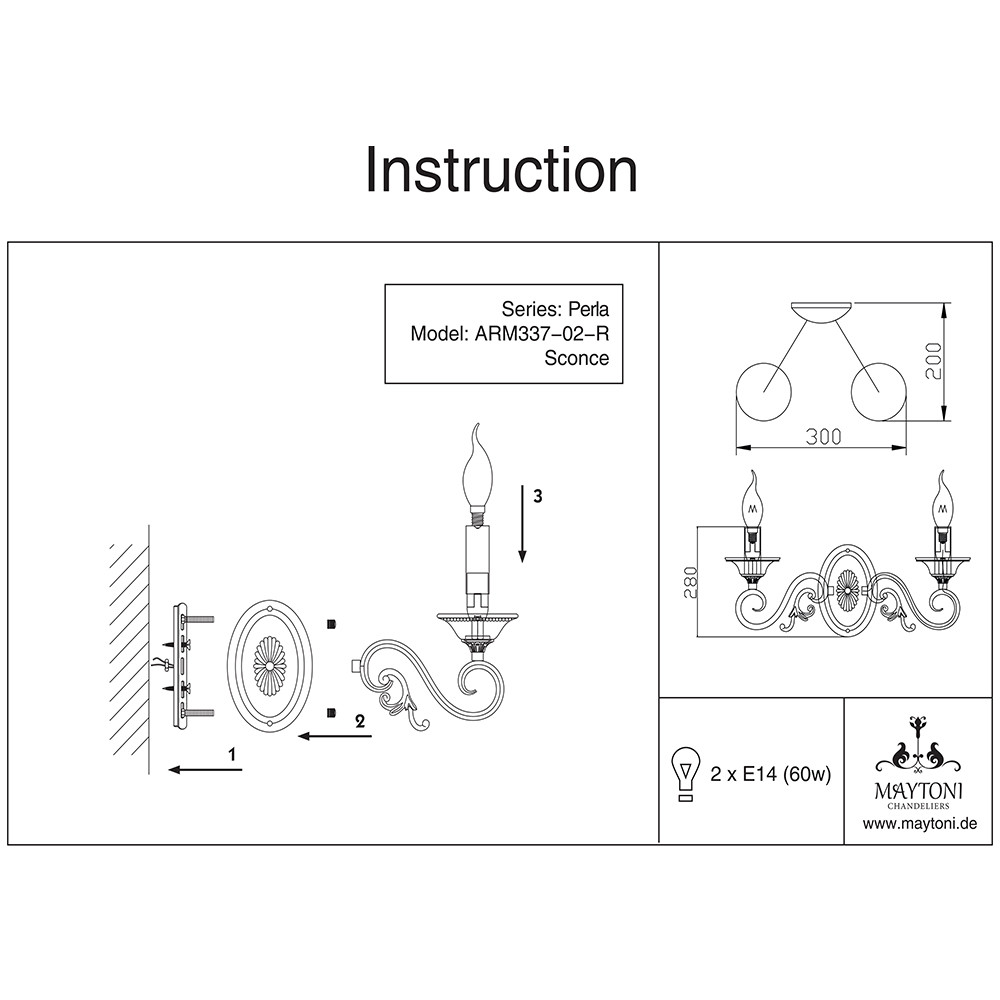 Instruction

Series: Perla
Model: ARM337-02-R
Sconce

3

2

1

200

300

280

2 x E14 (60w)

MAYTONI
CHANDELIERS
www.maytoni.de