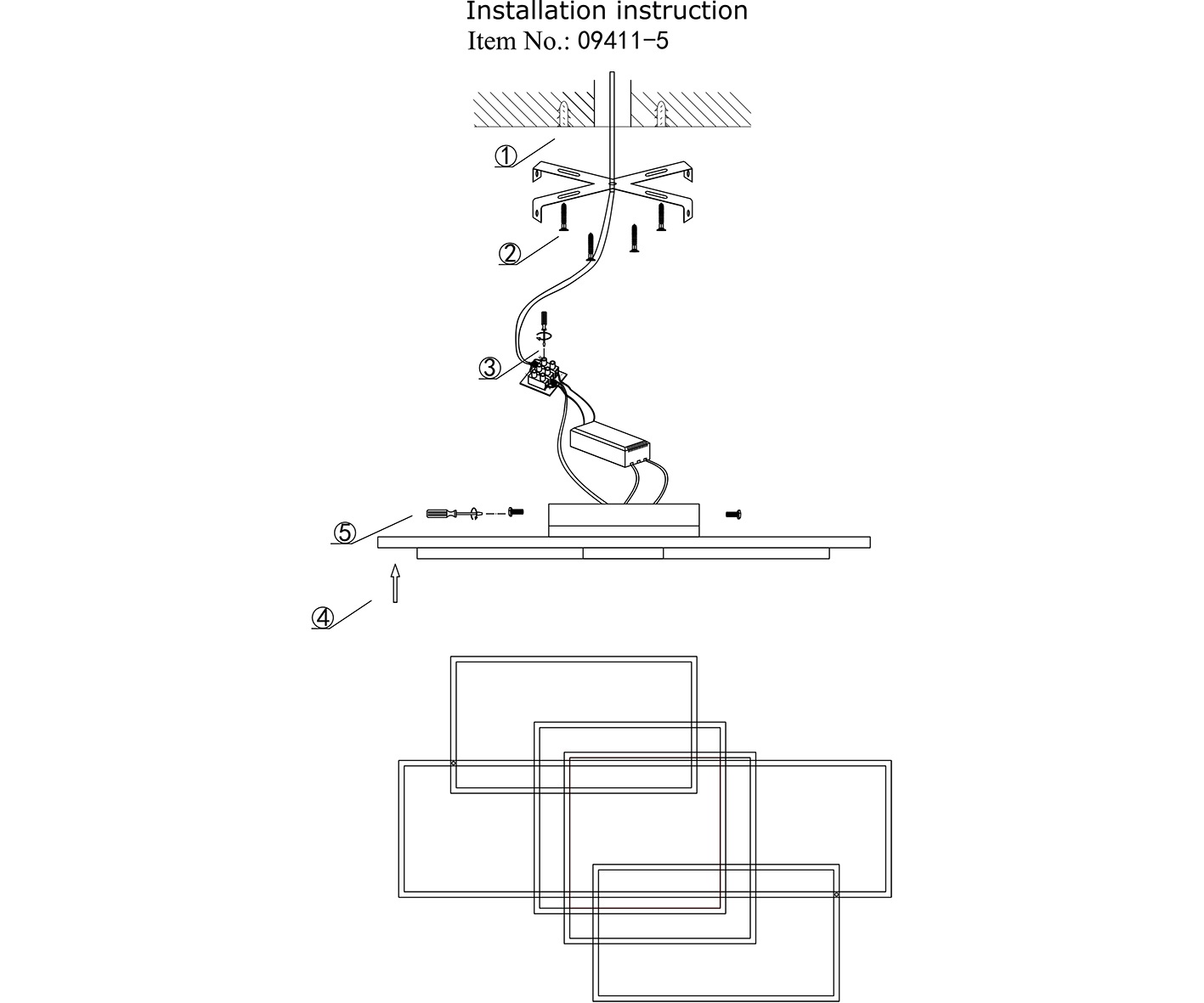 Installation instruction
Item No.: 09411-5

①

②

③

⑤

④