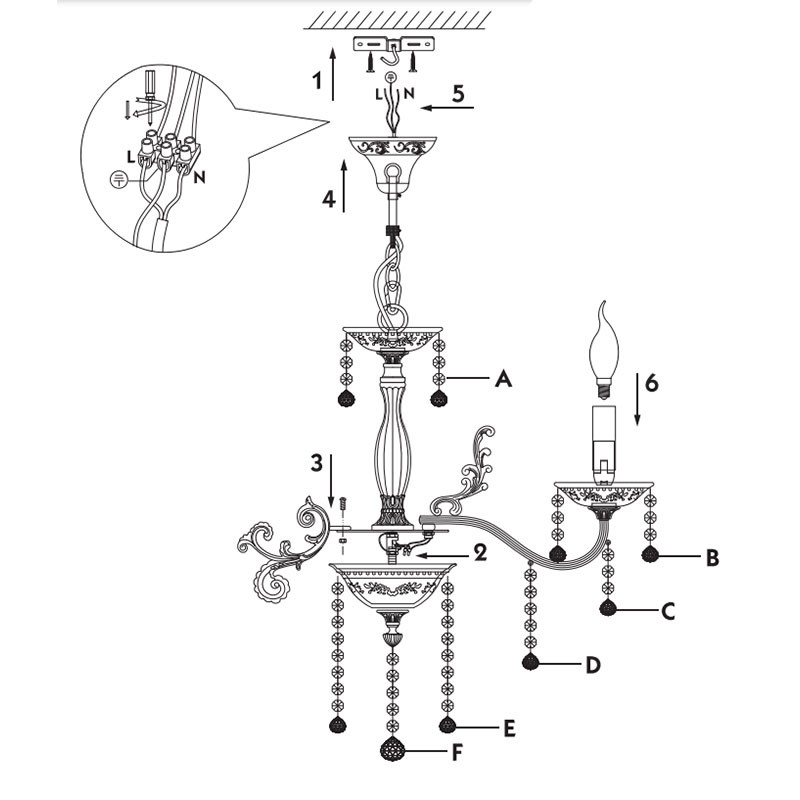 L
N
1
L N
5
4
A
6
3
2
B
C
D
E
F