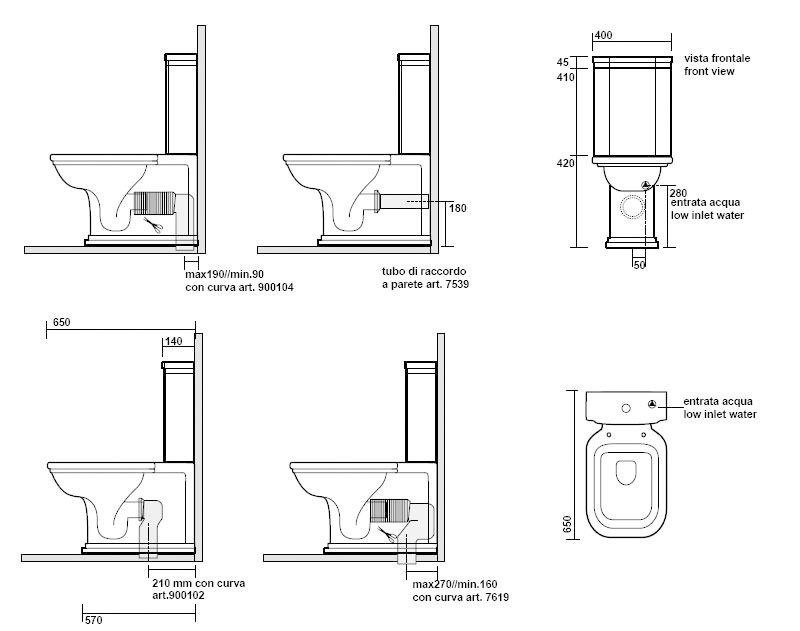 max190//min.90
con curva art. 900104

180

tubo di raccordo
a parete art. 7539

400
45
410
420
vista frontale
front view
280
entrata acqua
low inlet water
50

650
140

210 mm con curva
art.900102

570

max270//min.160
con curva art. 7619

entrata acqua
low inlet water
650