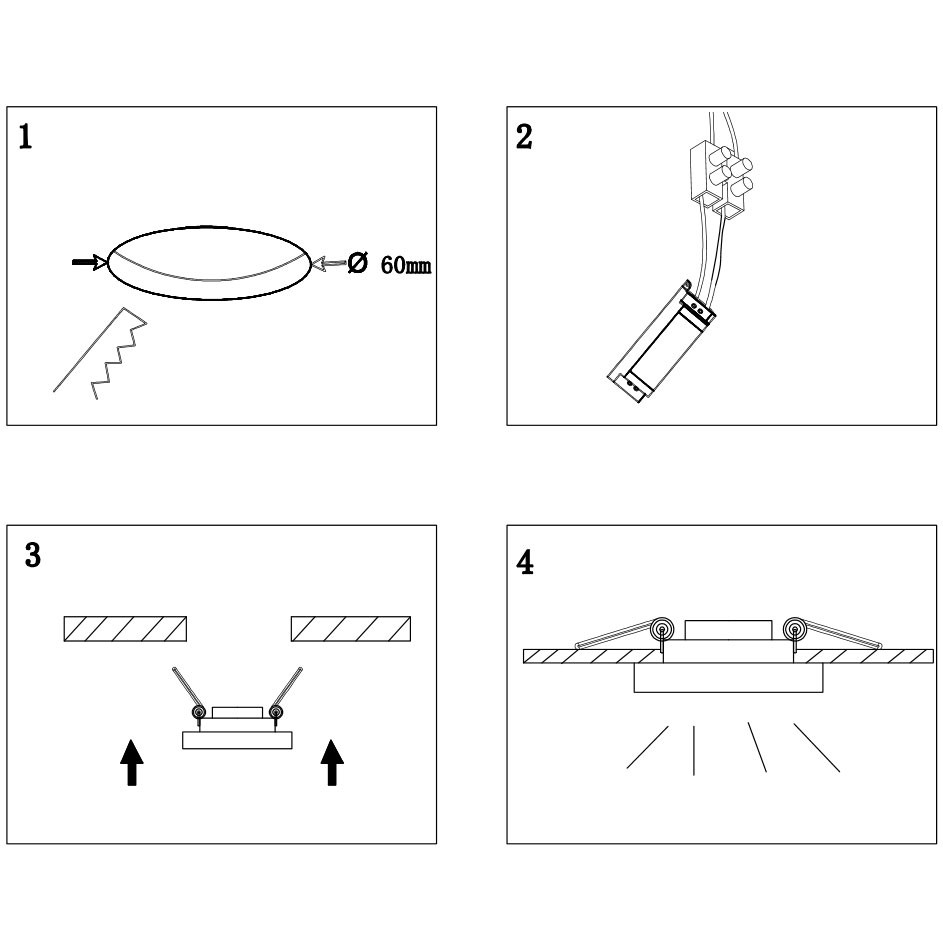 1

Ø 60mm

2

3

4