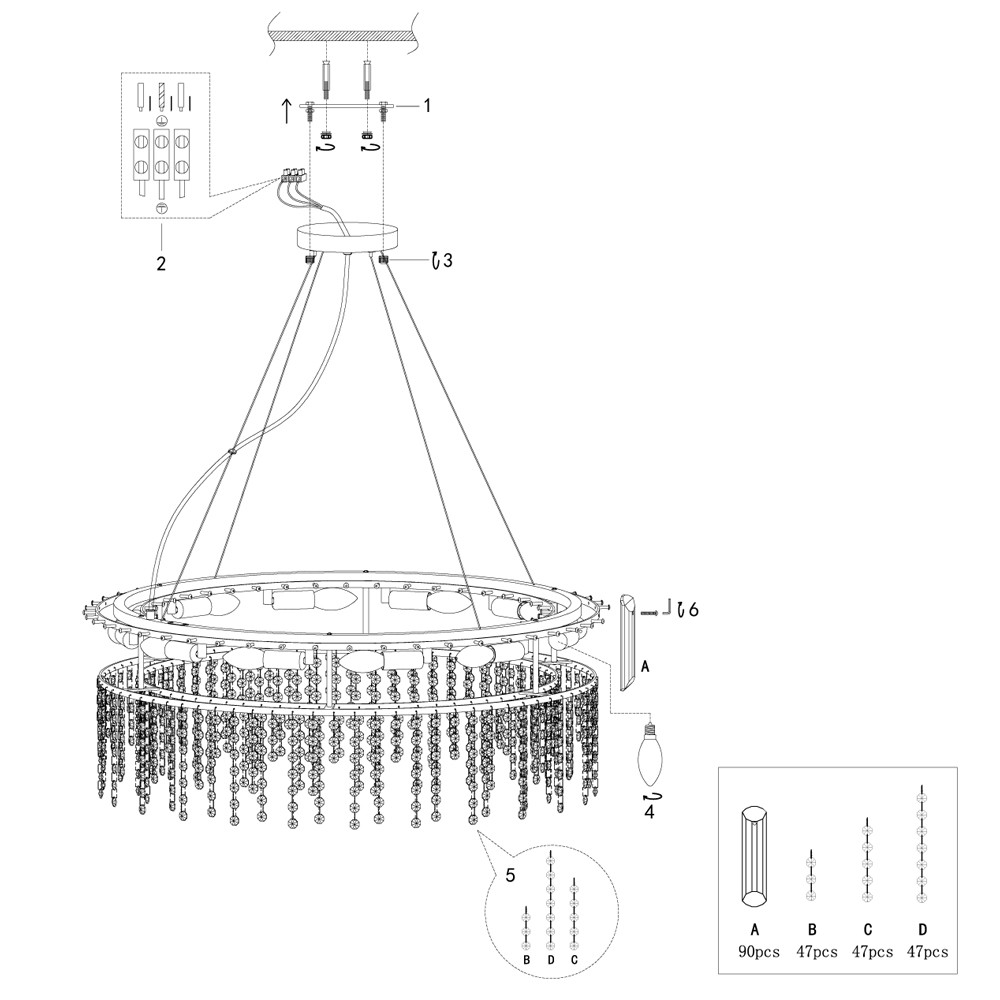 1

2

3

6

A

4

5

B D C

| A | B | C | D |
|---|---|---|---|
| 90pcs | 47pcs | 47pcs | 47pcs |