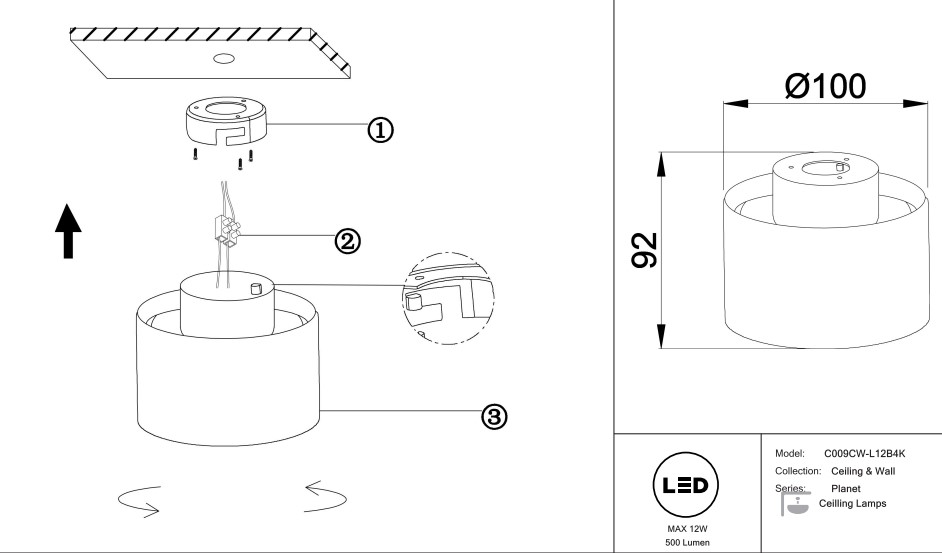 ①

②

③

Ø100

92

LED

MAX 12W
500 Lumen

Model: C009CW-L12B4K
Collection: Ceiling & Wall
Series: Planet
Ceilling Lamps