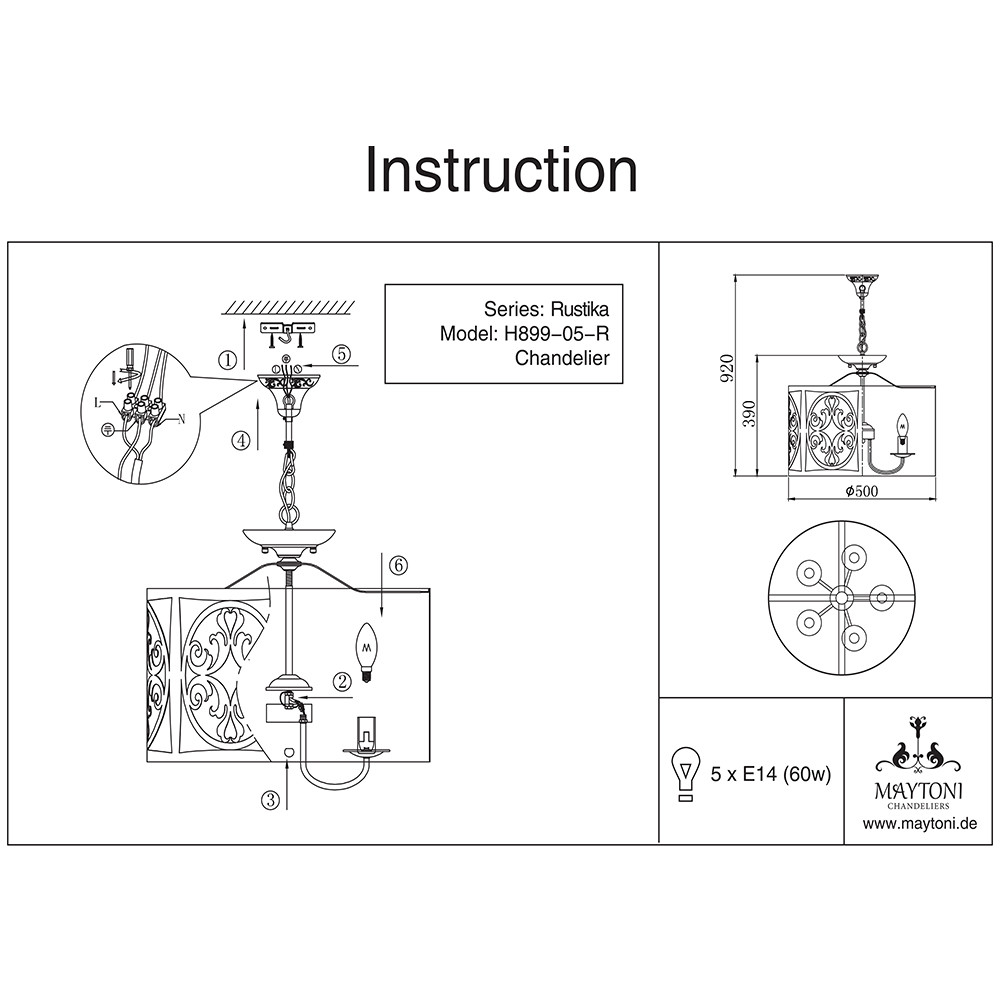 Instruction

Series: Rustika
Model: H899-05-R
Chandelier

①
⑤
L
N
④
⑥
②
③

920
390
$\phi$500

5 x E14 (60w)

MAYTONI
CHANDELIERS
www.maytoni.de